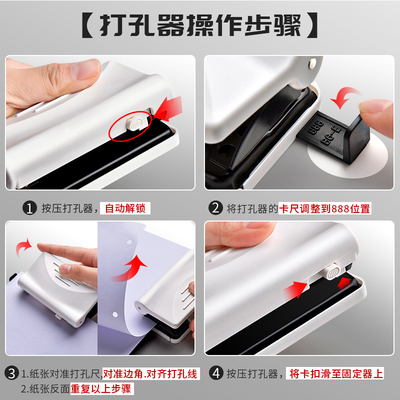 【打孔器操作步骤】

888
B5-E

❶ 按压打孔器，自动解锁

❷ 将打孔器的卡尺调整到888位置

❸ 1.纸张对准打孔尺,对准边角.对齐打孔线
2.纸张反面重复以上步骤

❹ 按压打孔器，将卡扣滑至固定器上