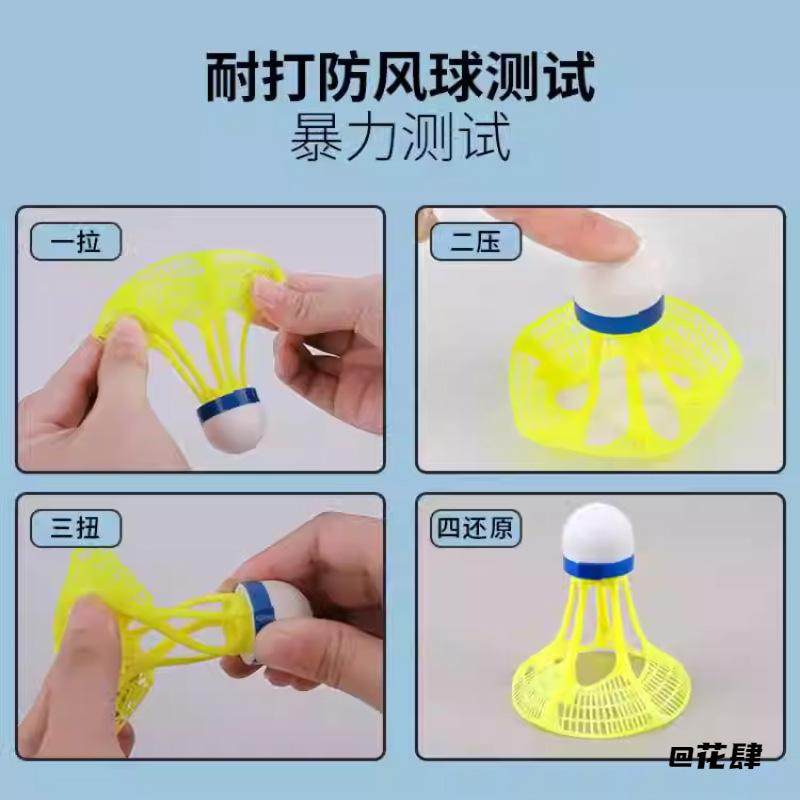 耐打防风球测试
暴力测试

一拉

二压

三扭

四还原

@花肆