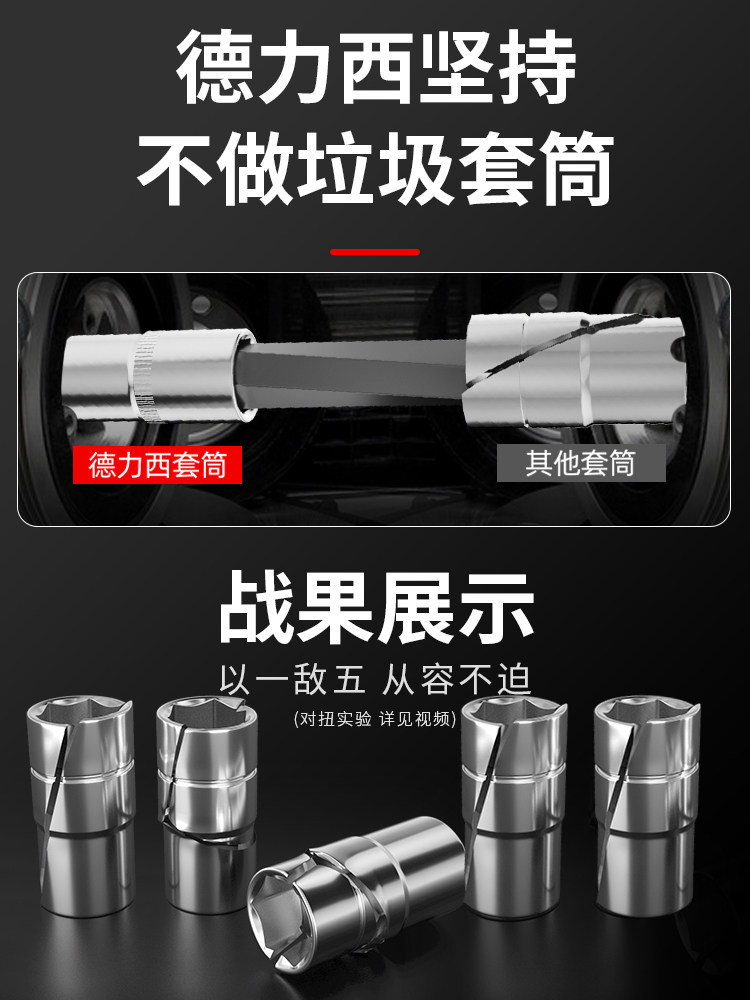 德力西坚持
不做垃圾套筒

德力西套筒

其他套筒

战果展示

以一敌五 从容不迫

(对扭实验 详见视频)