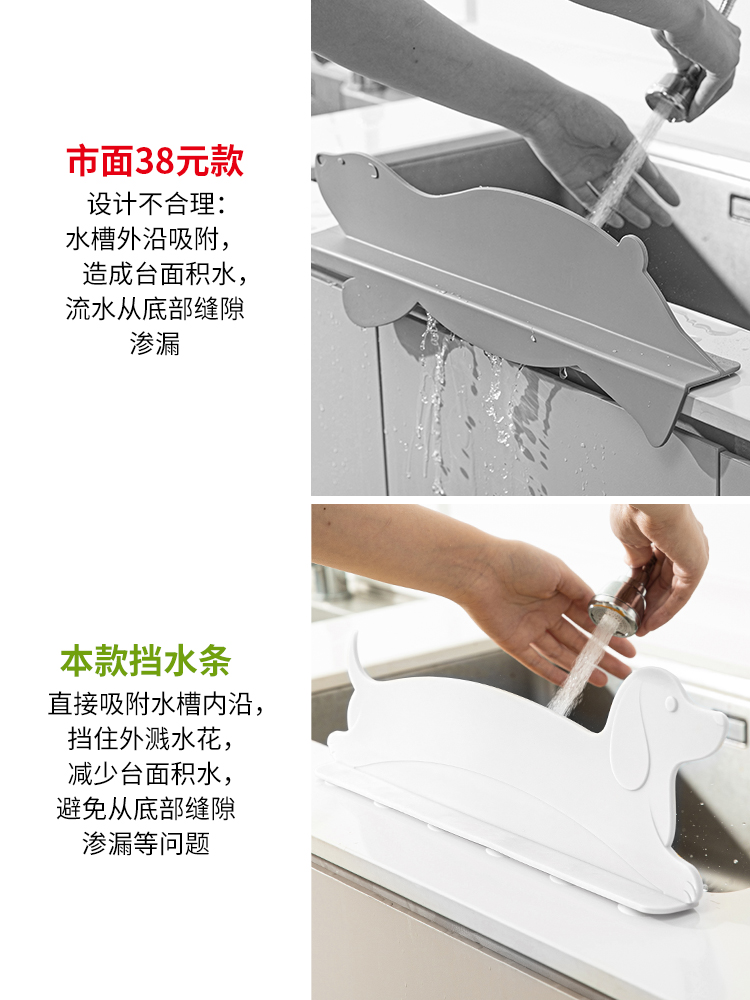 市面38元款

设计不合理：
水槽外沿吸附，
造成台面积水，
流水从底部缝隙
渗漏

本款挡水条

直接吸附水槽内沿，
挡住外溅水花，
减少台面积水，
避免从底部缝隙
渗漏等问题