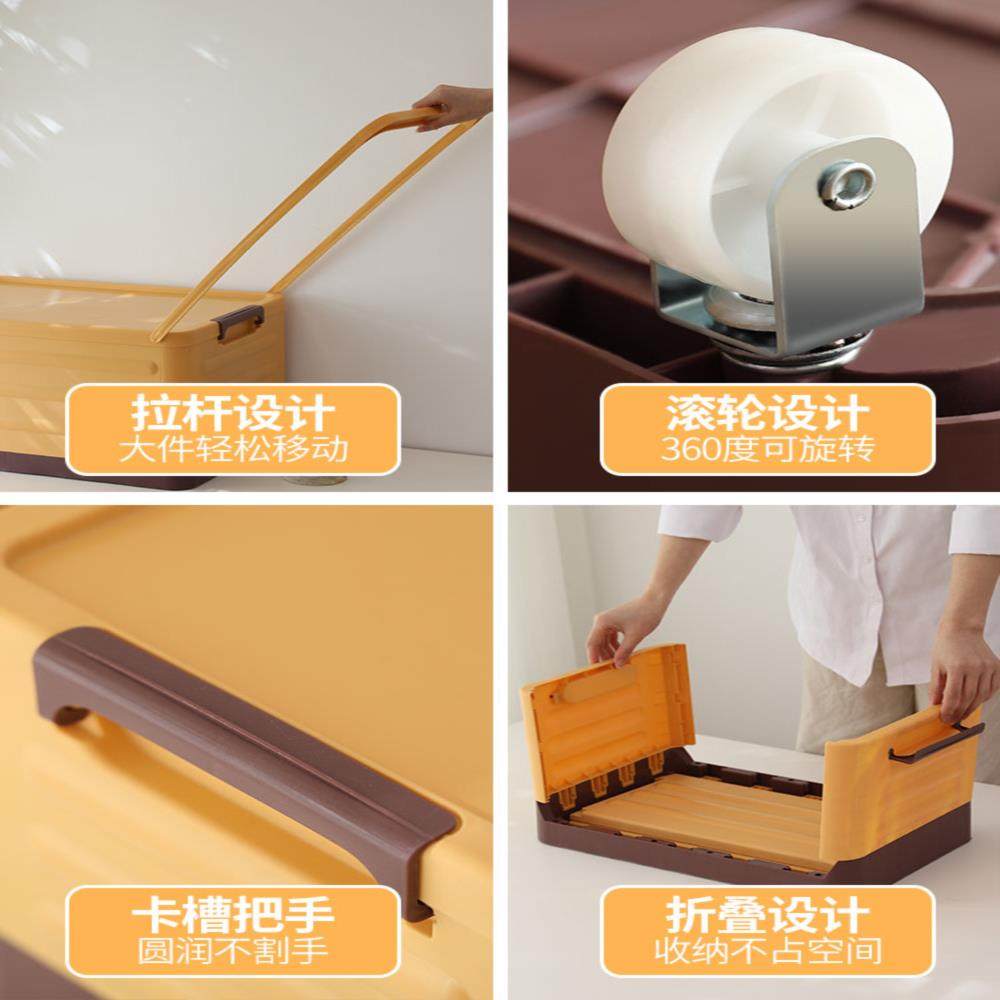 拉杆设计
大件轻松移动

滚轮设计
360度可旋转

卡槽把手
圆润不割手

折叠设计
收纳不占空间