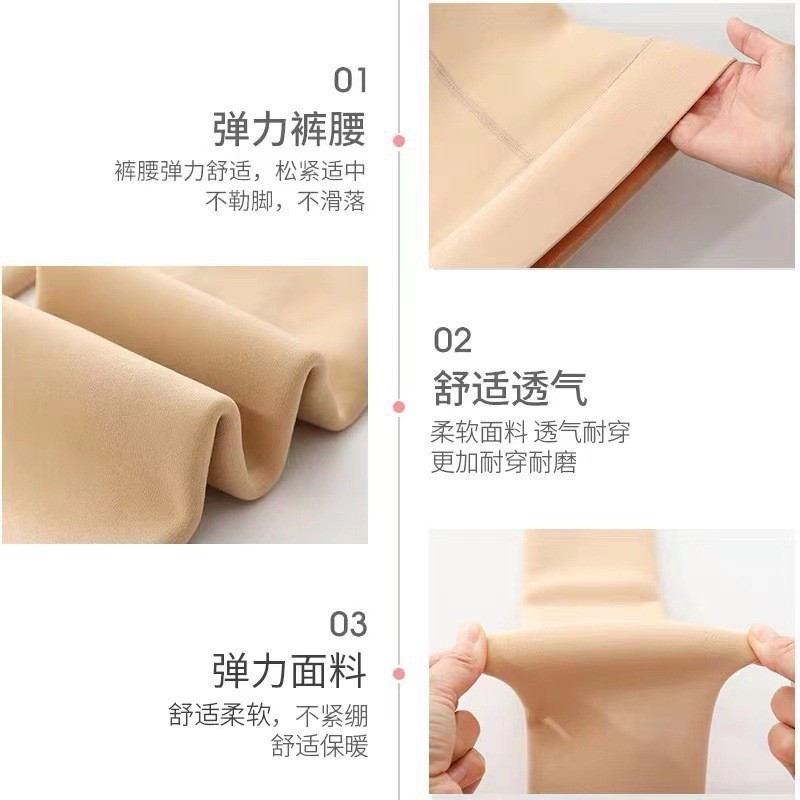 01
弹力裤腰
裤腰弹力舒适，松紧适中
不勒脚，不滑落

02
舒适透气
柔软面料 透气耐穿
更加耐穿耐磨

03
弹力面料
舒适柔软，不紧绷
舒适保暖