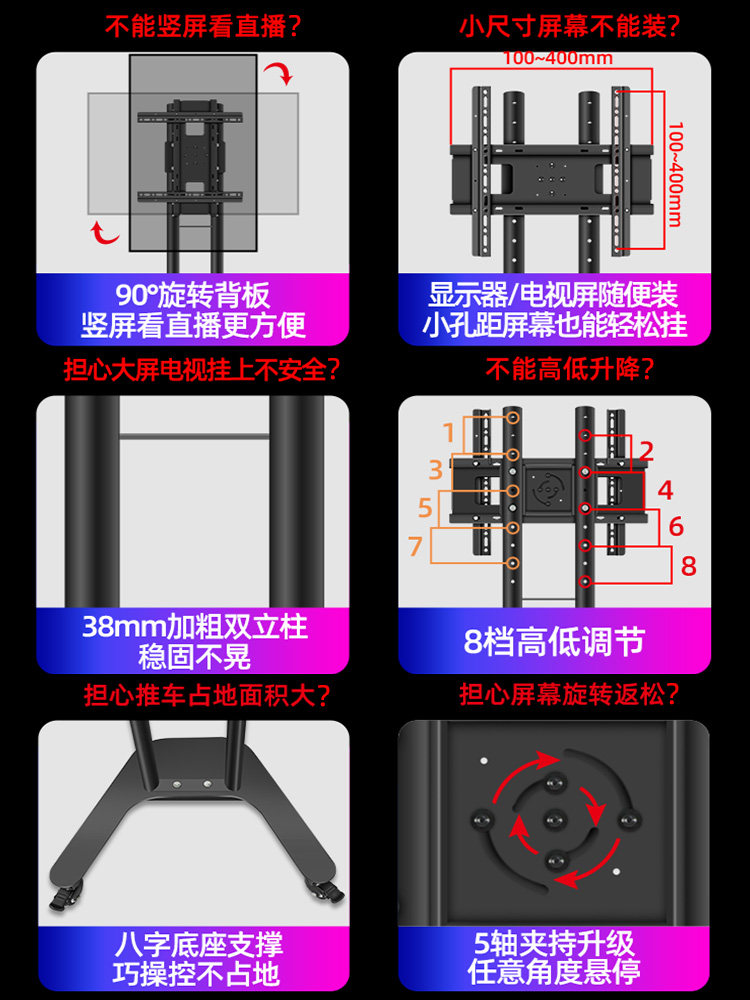 不能竖屏看直播？

90°旋转背板
竖屏看直播更方便

小尺寸屏幕不能装？

100~400mm

100~400mm

显示器/电视屏随便装
小孔距屏幕也能轻松挂

担心大屏电视挂上不安全？

38mm加粗双立柱
稳固不晃

不能高低升降？

1
2
3
4
5
6
7
8

8档高低调节

担心推车占地面积大？

八字底座支撑
巧操控不占地

担心屏幕旋转返松？

5轴夹持升级
任意角度悬停