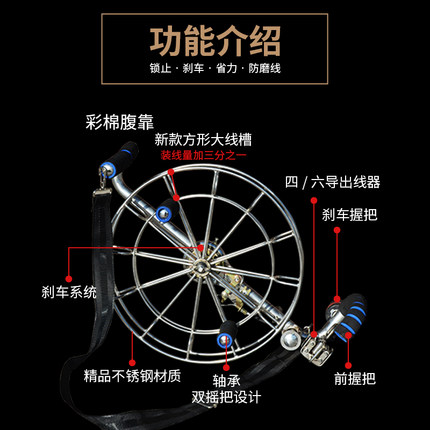 功能介绍
锁止 · 刹车 · 省力 · 防磨线

彩棉腹靠

新款方形大线槽
装线量加三分之一

四 / 六导出线器

刹车握把

刹车系统

精品不锈钢材质

轴承
双摇把设计

前握把