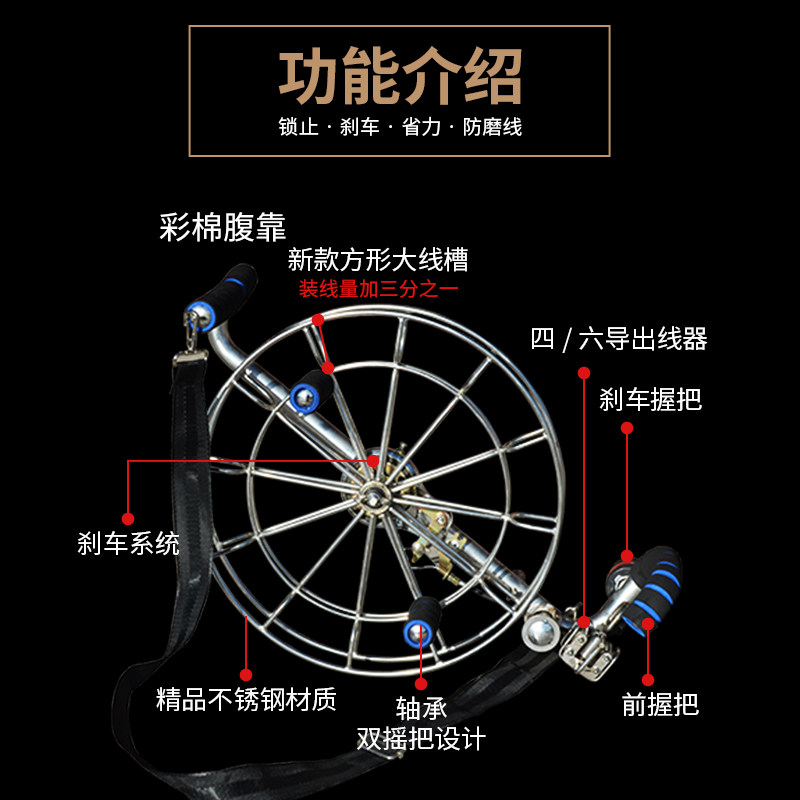 功能介绍
锁止 · 刹车 · 省力 · 防磨线

彩棉腹靠

新款方形大线槽
装线量加三分之一

四 / 六导出线器

刹车握把

刹车系统

精品不锈钢材质

轴承
双摇把设计

前握把