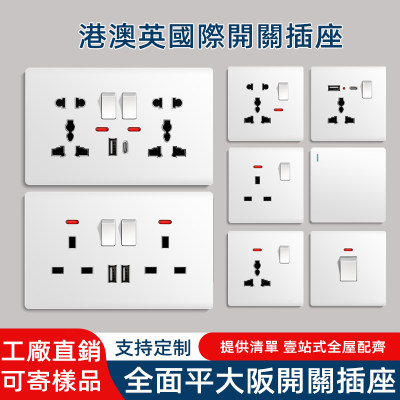 港澳英國際開關插座

工廠直銷
可寄樣品

支持定制

提供清單 壹站式全屋配齊

全面平大阪開關插座