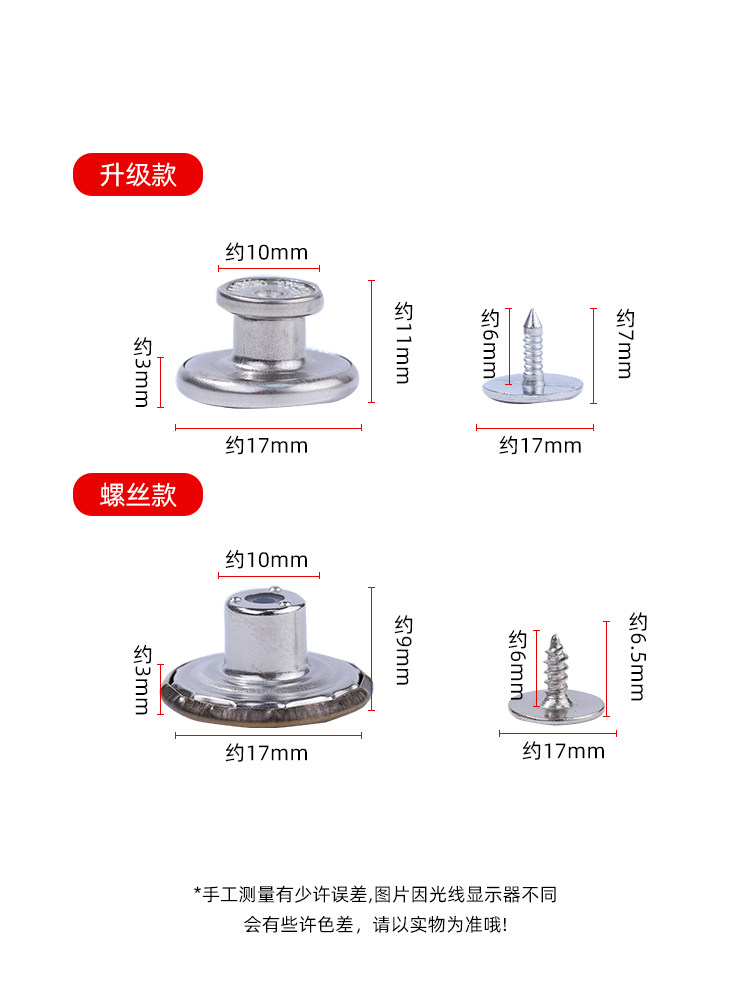 升级款

约10mm
约3mm
约11mm
约17mm

约6mm
约7mm
约17mm

螺丝款

约10mm
约3mm
约9mm
约17mm

约6mm
约6.5mm
约17mm

*手工测量有少许误差,图片因光线显示器不同
会有些许色差，请以实物为准哦!