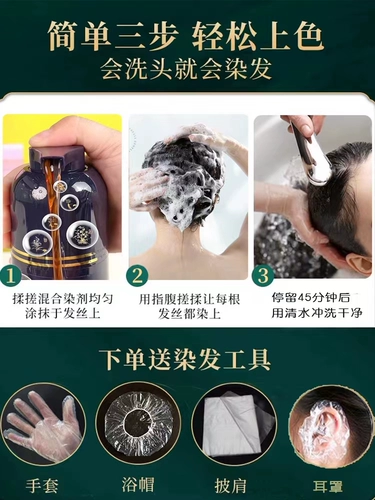 简单三步 轻松上色
会洗头就会染发

1
揉搓混合染剂均匀涂抹于发丝上

2
用指腹搓揉让每根发丝都染上

3
停留45分钟后用清水冲洗干净

下单送染发工具

手套

浴帽

披肩

耳罩