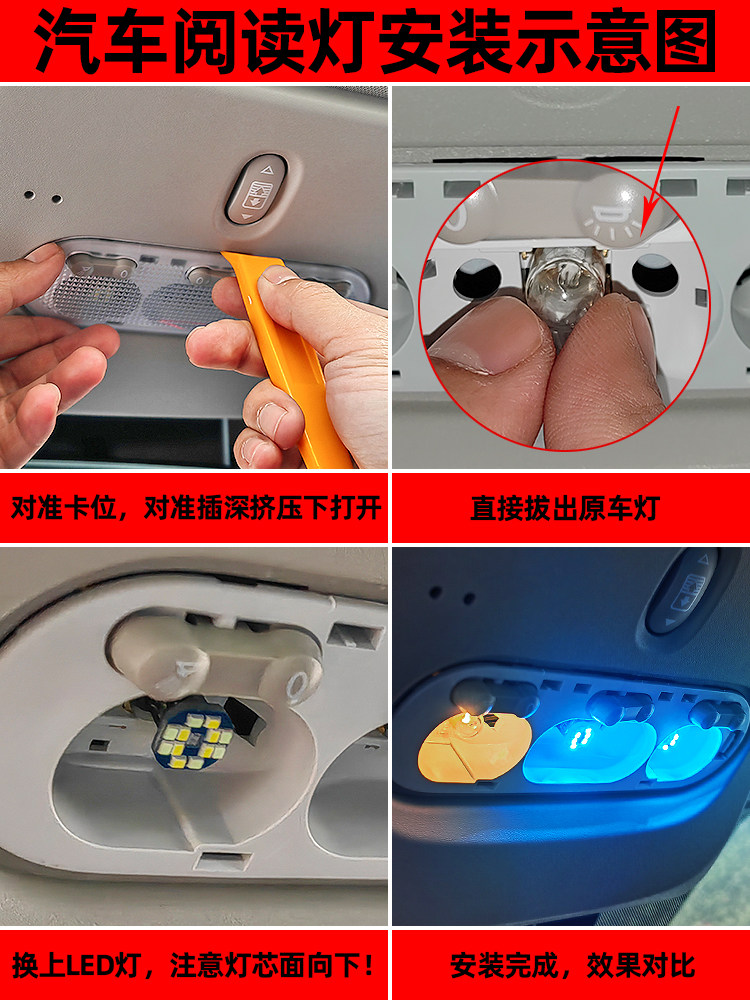 汽车阅读灯安装示意图

对准卡位，对准插深挤压下打开

直接拔出原车灯

换上LED灯，注意灯芯面向下！

安装完成，效果对比