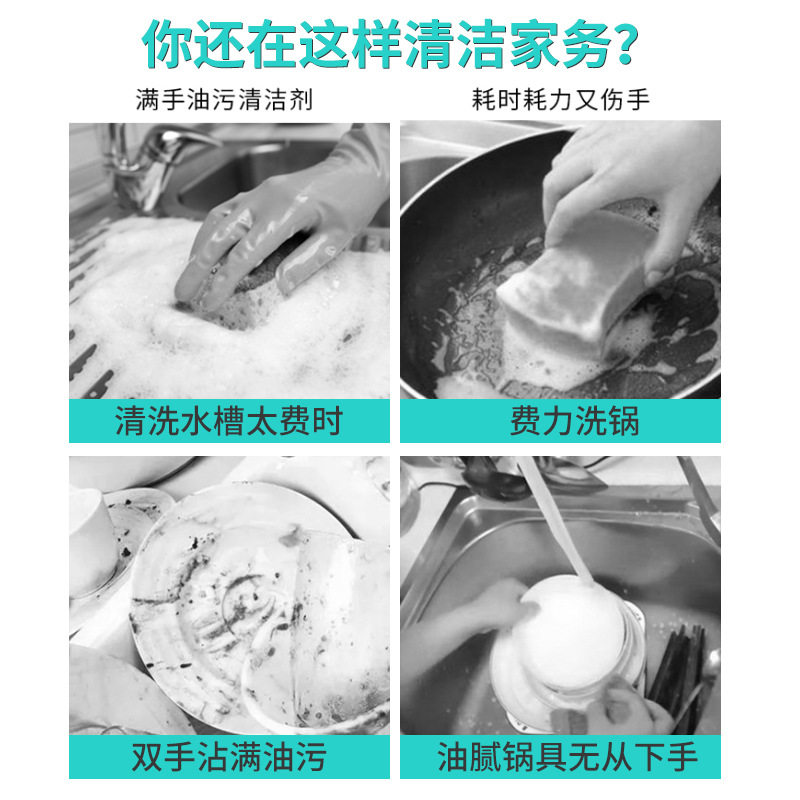 你还在这样清洁家务?

满手油污清洁剂

耗时耗力又伤手

清洗水槽太费时

费力洗锅

双手沾满油污

油腻锅具无从下手