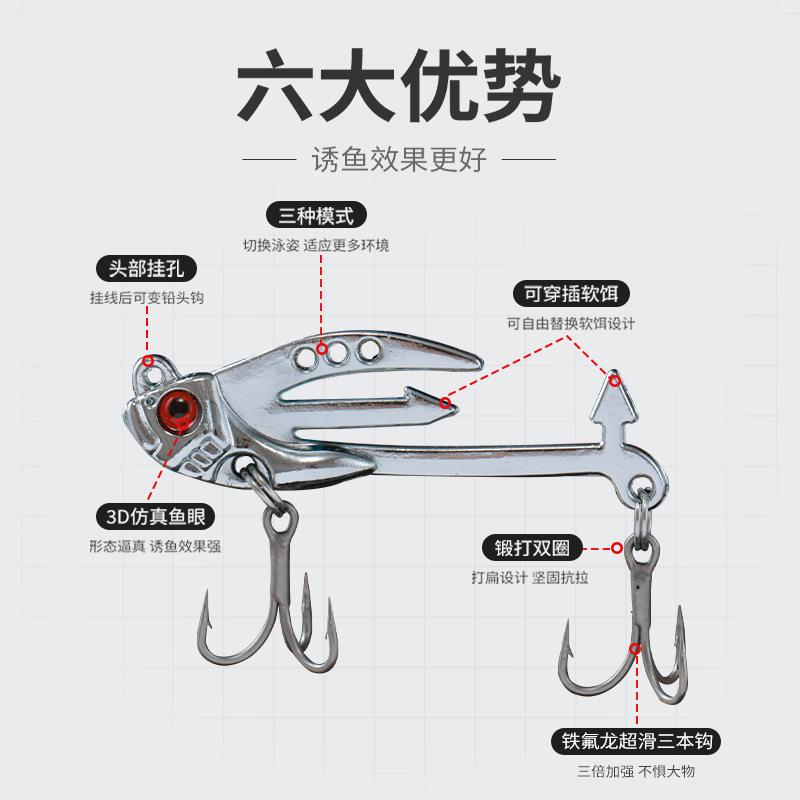 六大优势

诱鱼效果更好

三种模式
切换泳姿 适应更多环境

头部挂孔
挂线后可变铅头钩

可穿插软饵
可自由替换软饵设计

3D仿真鱼眼
形态逼真 诱鱼效果强

锻打双圈
打扁设计 坚固抗拉

铁氟龙超滑三本钩
三倍加强 不惧大物