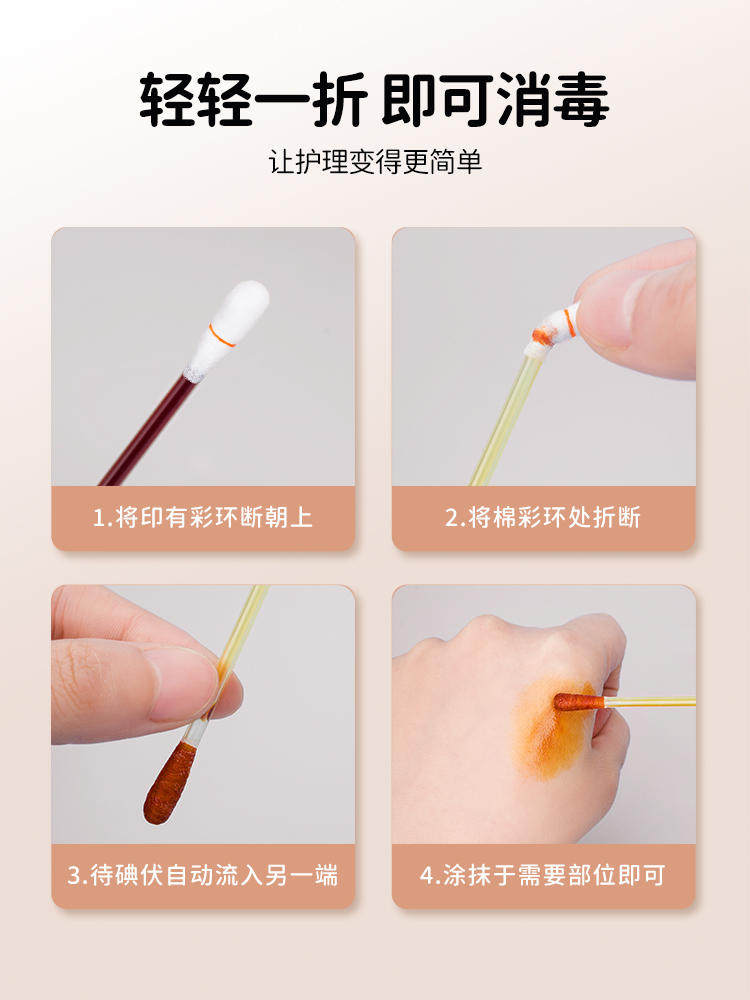 轻轻一折 即可消毒

让护理变得更简单

1.将印有彩环断朝上

2.将棉彩环处折断

3.待碘伏自动流入另一端

4.涂抹于需要部位即可