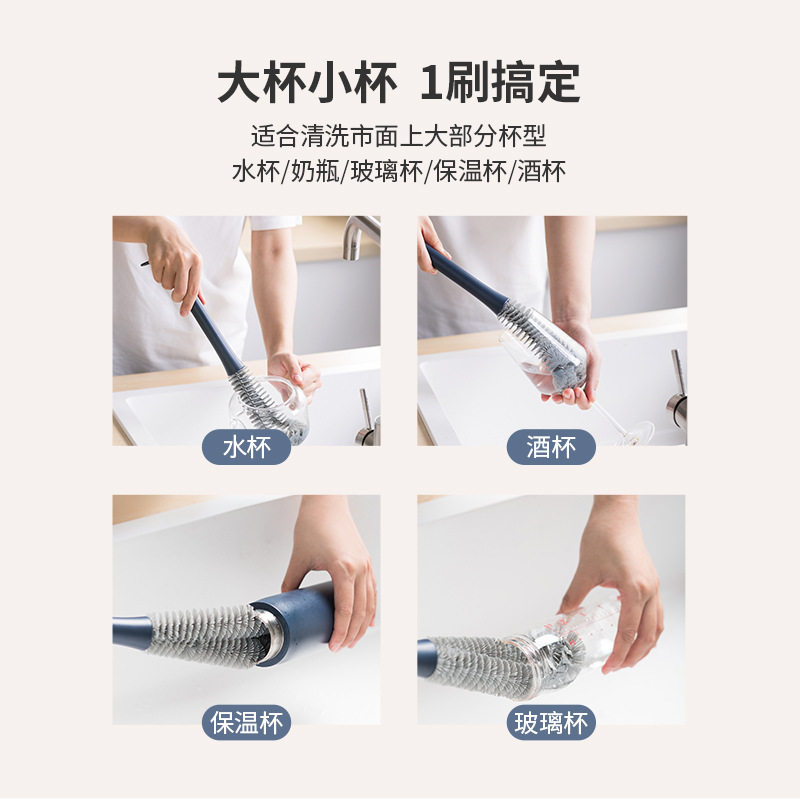 大杯小杯 1刷搞定

适合清洗市面上大部分杯型
水杯/奶瓶/玻璃杯/保温杯/酒杯

水杯

酒杯

保温杯

玻璃杯