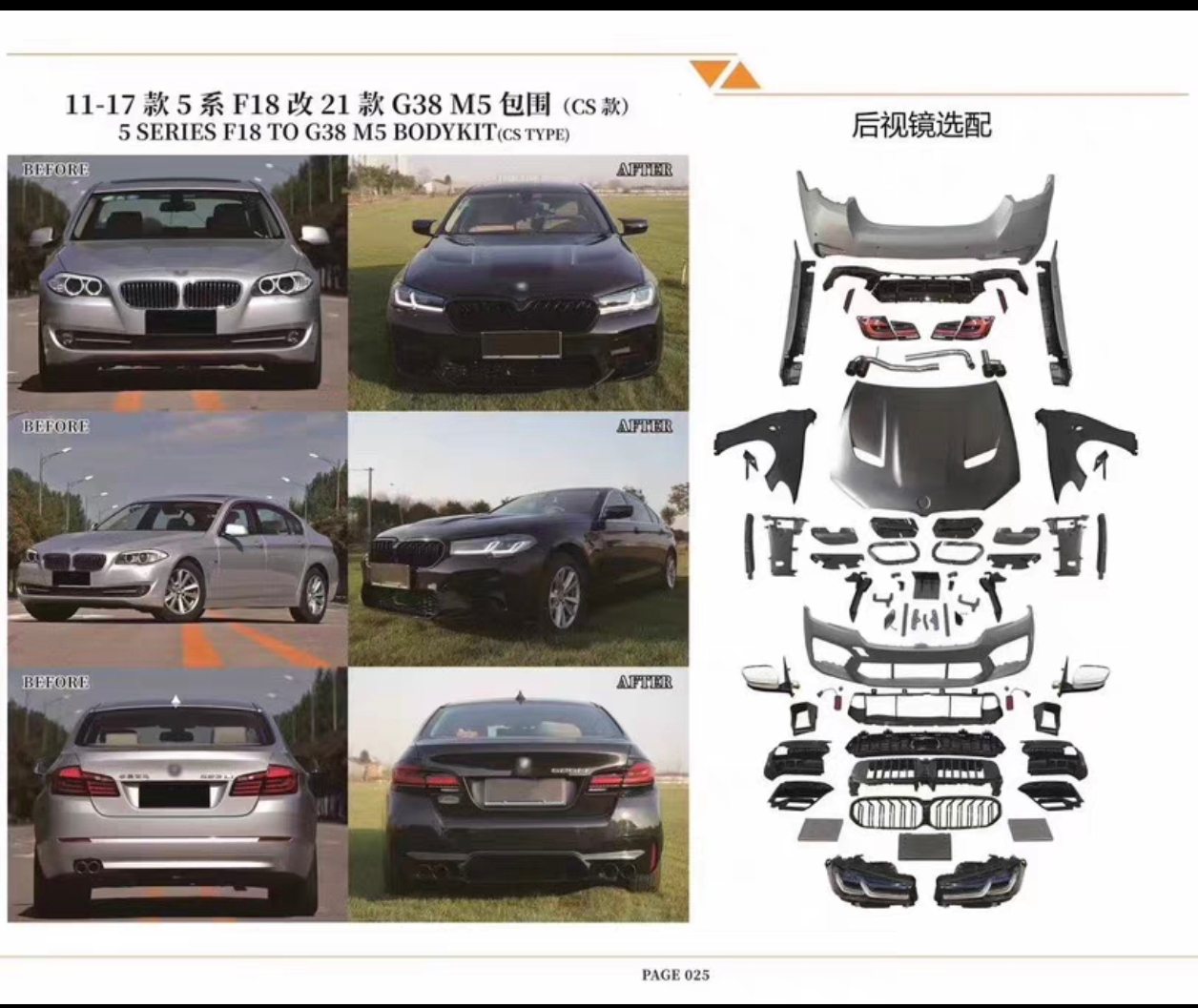 11-17 款 5 系 F18 改 21 款 G38 M5 包围 (CS 款)
5 SERIES F18 TO G38 M5 BODYKIT(CS TYPE)

后视镜选配

BEFORE

AFTER

BEFORE

AFTER

BEFORE

AFTER

PAGE 025