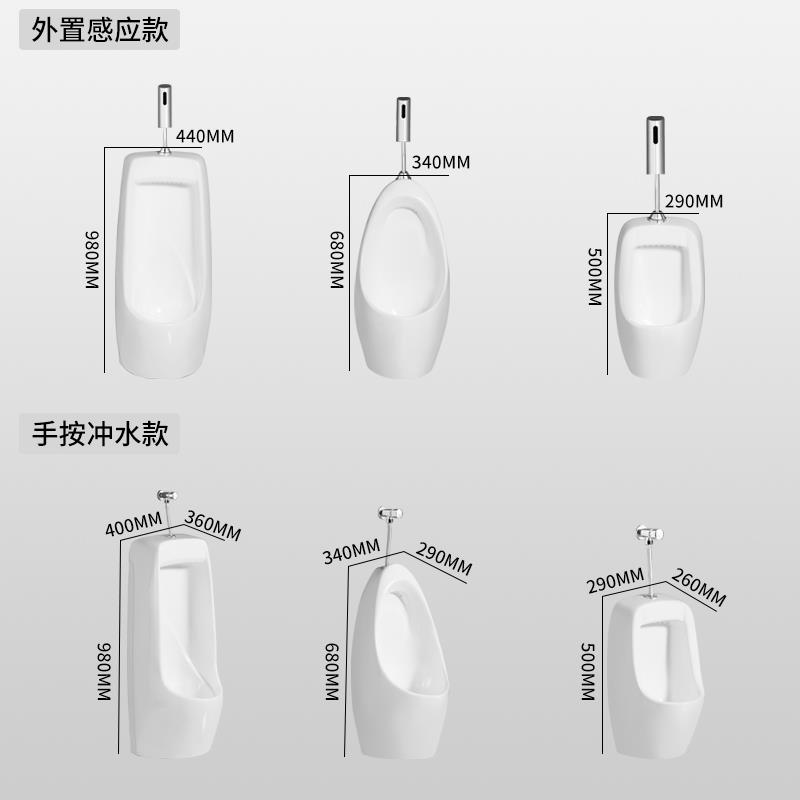 外置感应款

440MM
980MM

340MM
680MM

290MM
500MM

手按冲水款

400MM
360MM
980MM

340MM
290MM
680MM

290MM
260MM
500MM