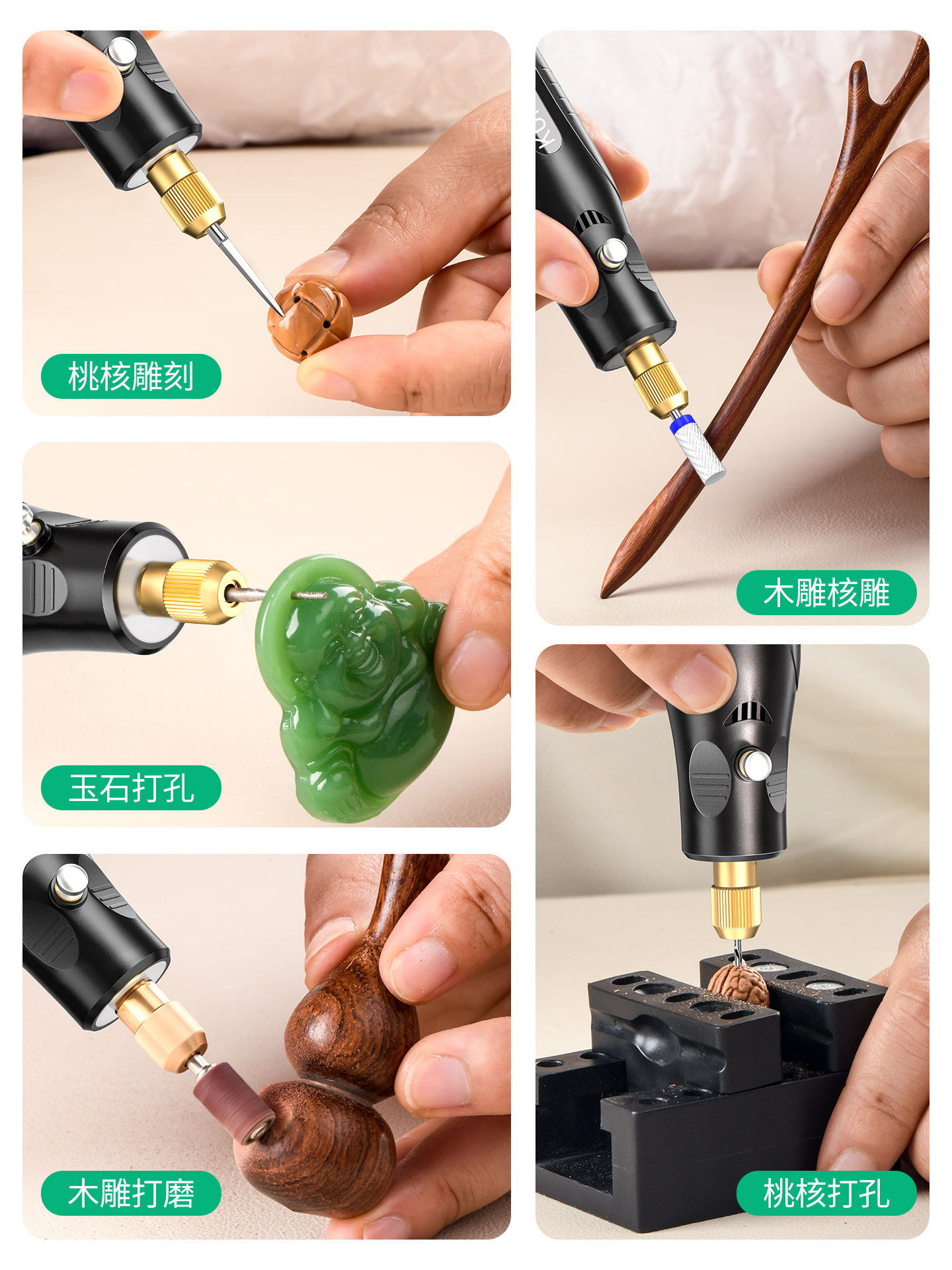 桃核雕刻

玉石打孔

木雕打磨

木雕核雕

桃核打孔