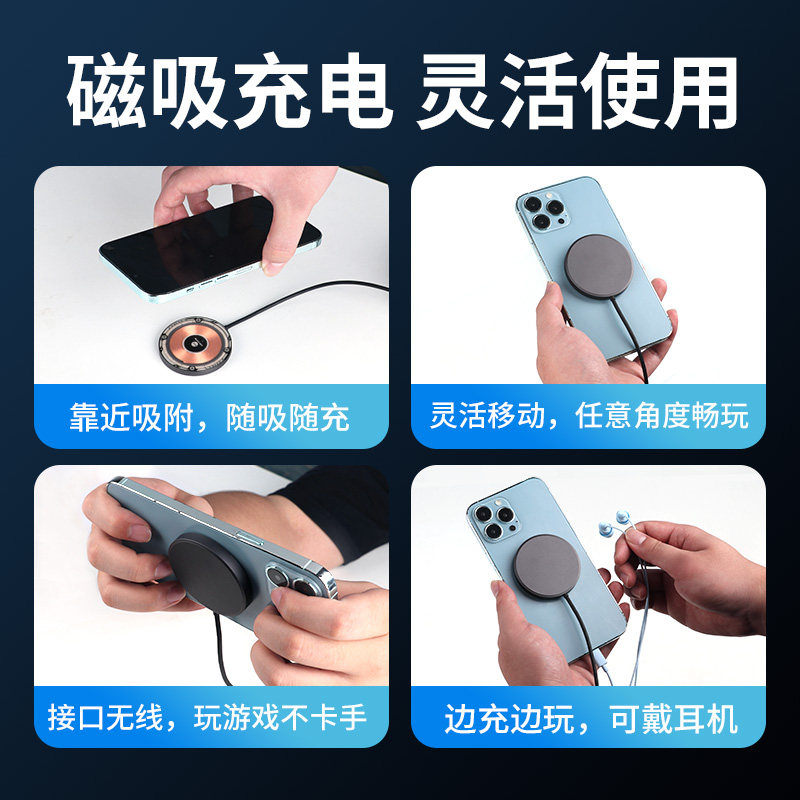 磁吸充电 灵活使用

靠近吸附，随吸随充

灵活移动，任意角度畅玩

接口无线，玩游戏不卡手

边充边玩，可戴耳机