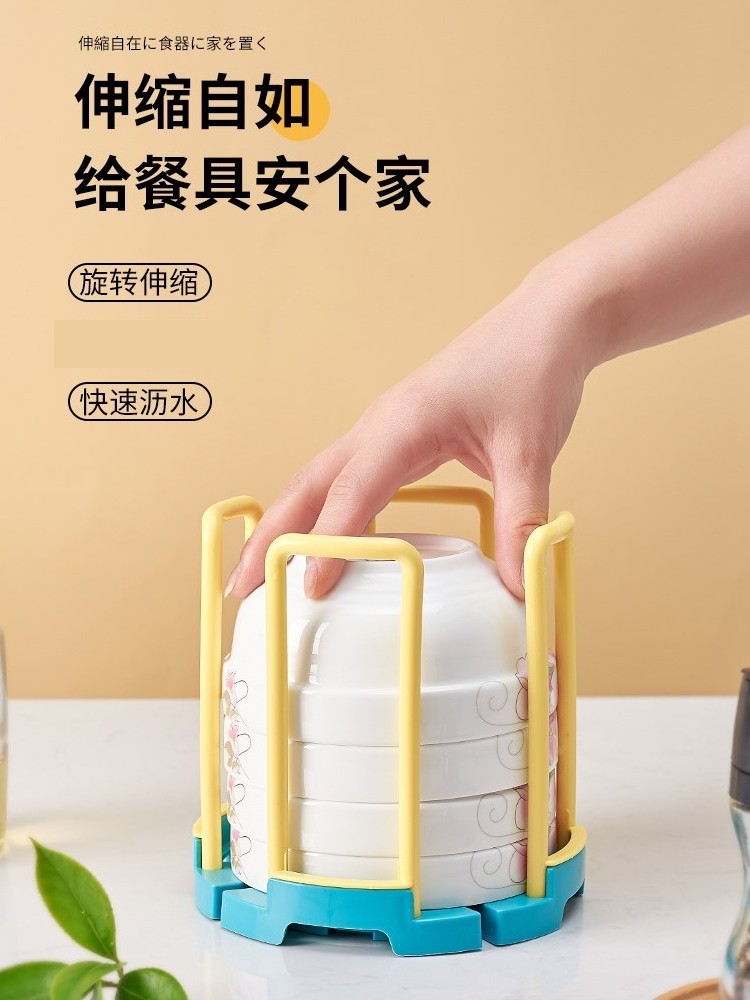 伸縮自在に食器に家を置く

伸缩自如
给餐具安个家

旋转伸缩

快速沥水