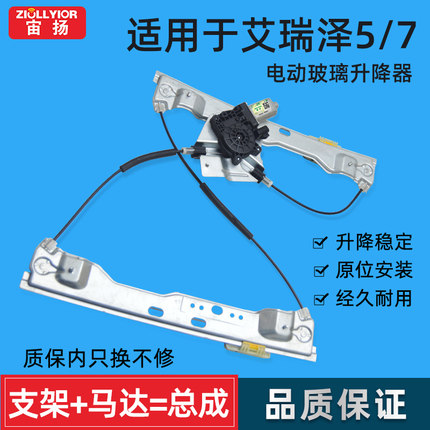 ZIOLLYIOR
宙扬

适用于艾瑞泽5/7
电动玻璃升降器

升降稳定
原位安装
经久耐用

质保内只换不修

支架+马达=总成

品质保证