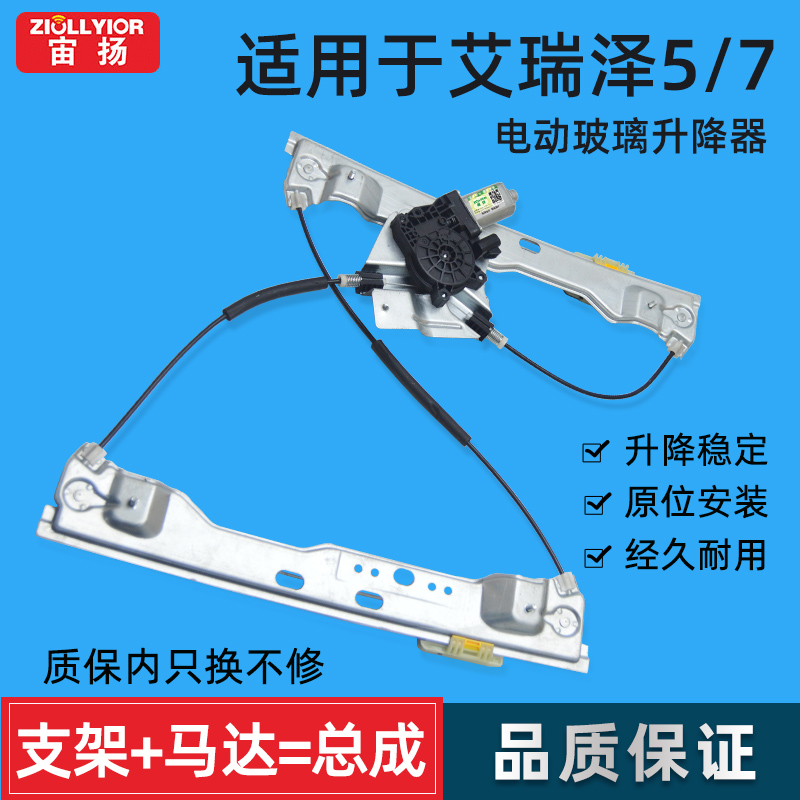 ZIOLLYIOR
宙扬

适用于艾瑞泽5/7
电动玻璃升降器

升降稳定
原位安装
经久耐用

质保内只换不修

支架+马达=总成

品质保证