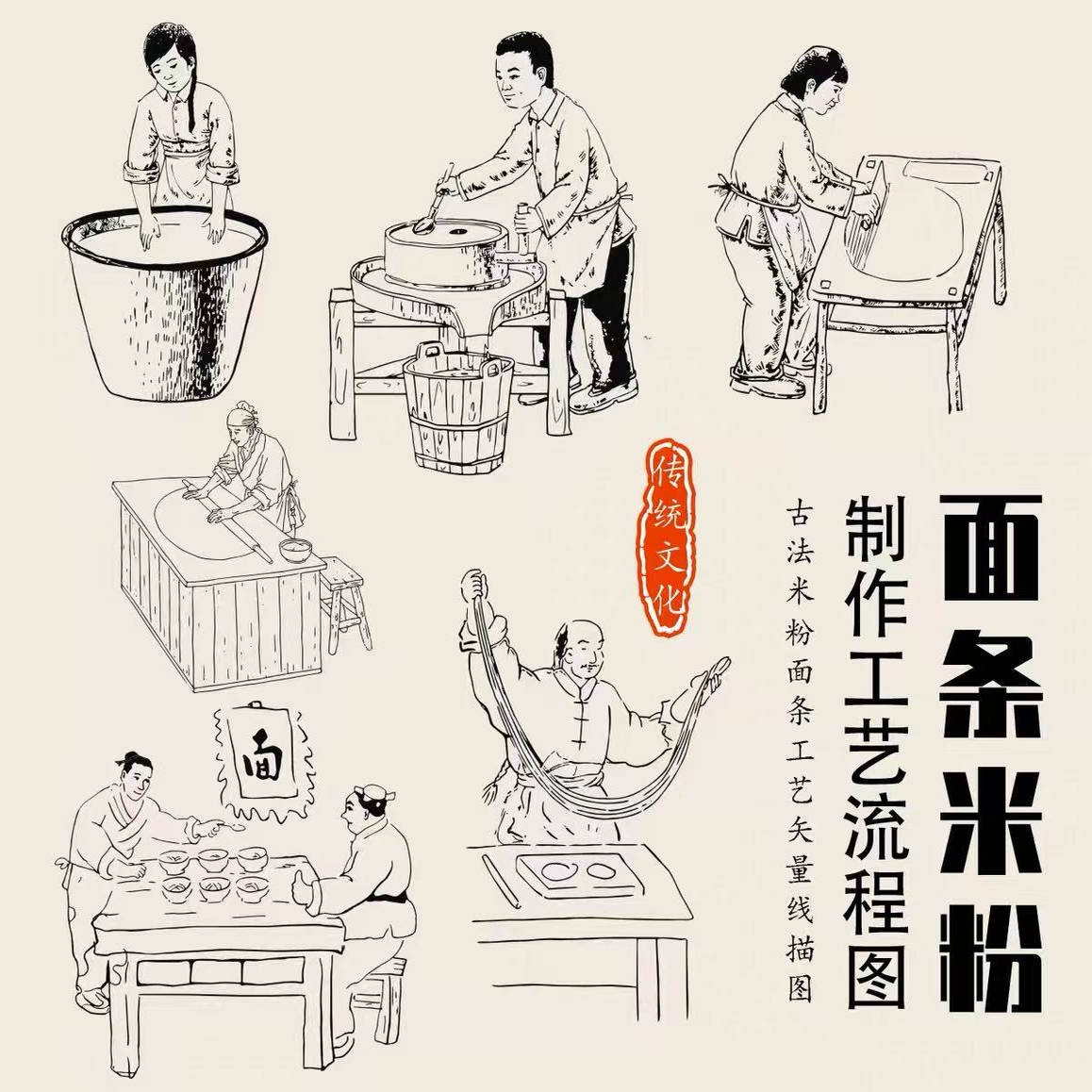 面条米粉
制作工艺流程图
古法米粉面条工艺矢量线描图
传统文化
面