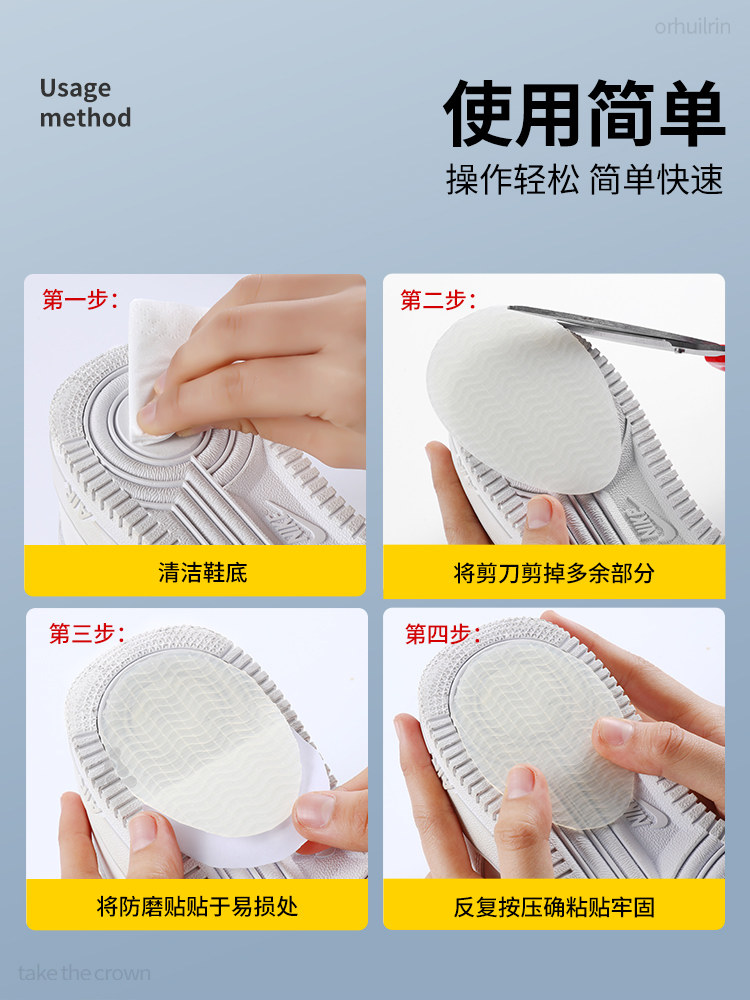 orhuilrin

Usage method

使用简单

操作轻松 简单快速

第一步：

清洁鞋底

第二步：

将剪刀剪掉多余部分

第三步：

将防磨贴贴于易损处

第四步：

反复按压确粘贴牢固

take the crown