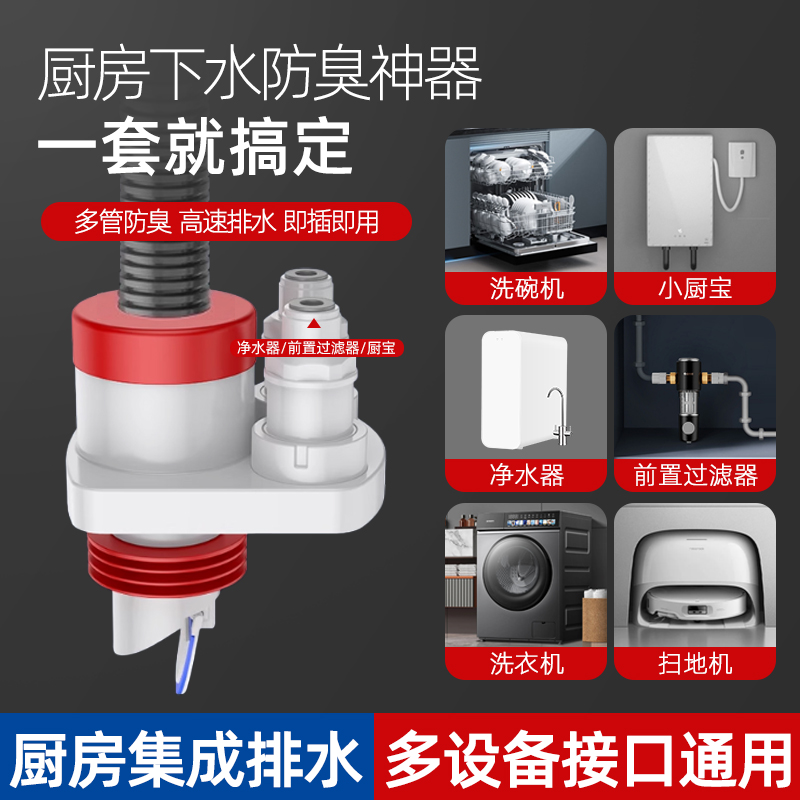 厨房下水防臭神器
一套就搞定

多管防臭 高速排水 即插即用

净水器/前置过滤器/厨宝

洗碗机

小厨宝

净水器

前置过滤器

洗衣机

扫地机

厨房集成排水

多设备接口通用