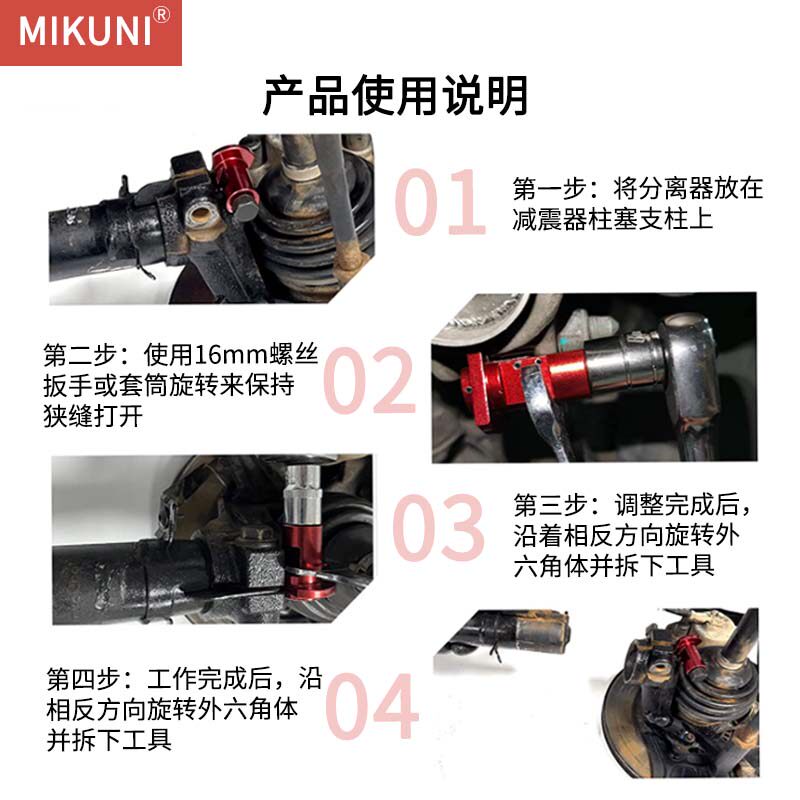 MIKUNI®

产品使用说明

01

第一步：将分离器放在减震器柱塞支柱上

第二步：使用16mm螺丝扳手或套筒旋转来保持狭缝打开

02

03

第三步：调整完成后，沿着相反方向旋转外六角体并拆下工具

第四步：工作完成后，沿相反方向旋转外六角体并拆下工具

04