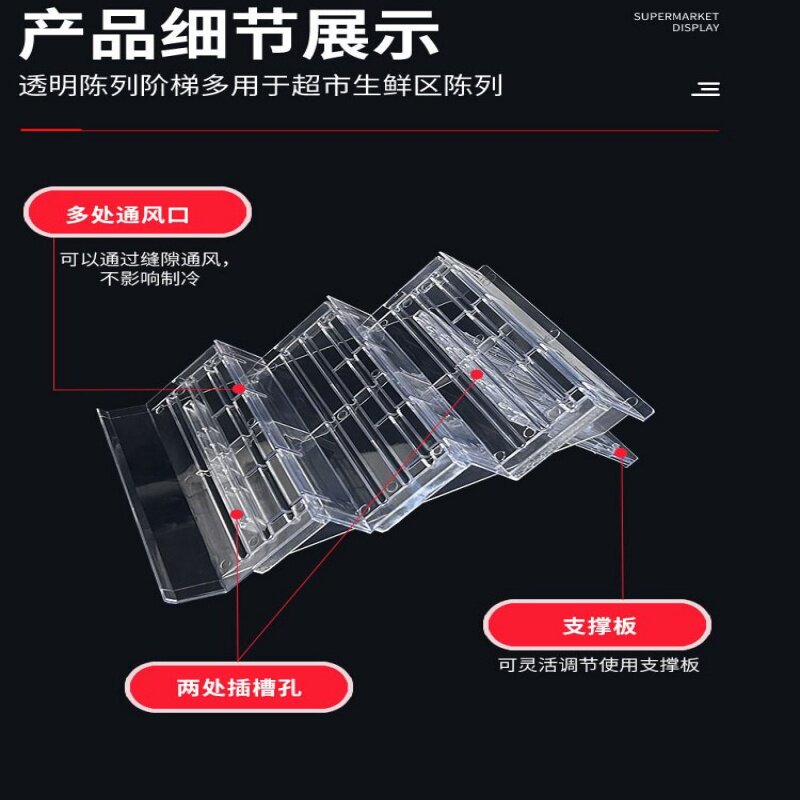 产品细节展示

SUPERMARKET DISPLAY

透明陈列阶梯多用于超市生鲜区陈列

多处通风口

可以通过缝隙通风，不影响制冷

支撑板

可灵活调节使用支撑板

两处插槽孔