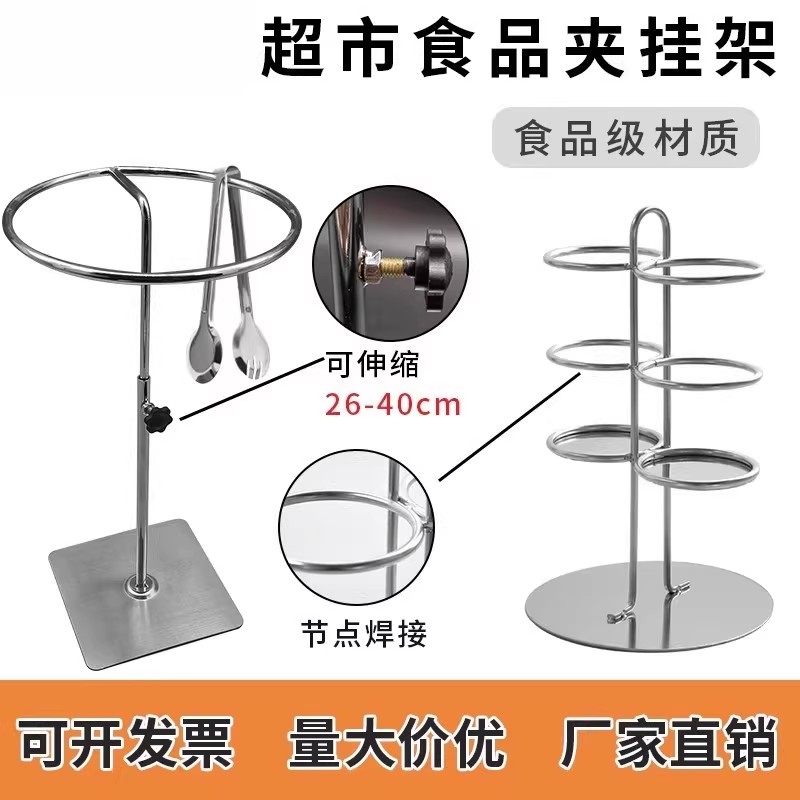 超市食品夹挂架

食品级材质

可伸缩
26-40cm

节点焊接

可开发票 量大价优 厂家直销