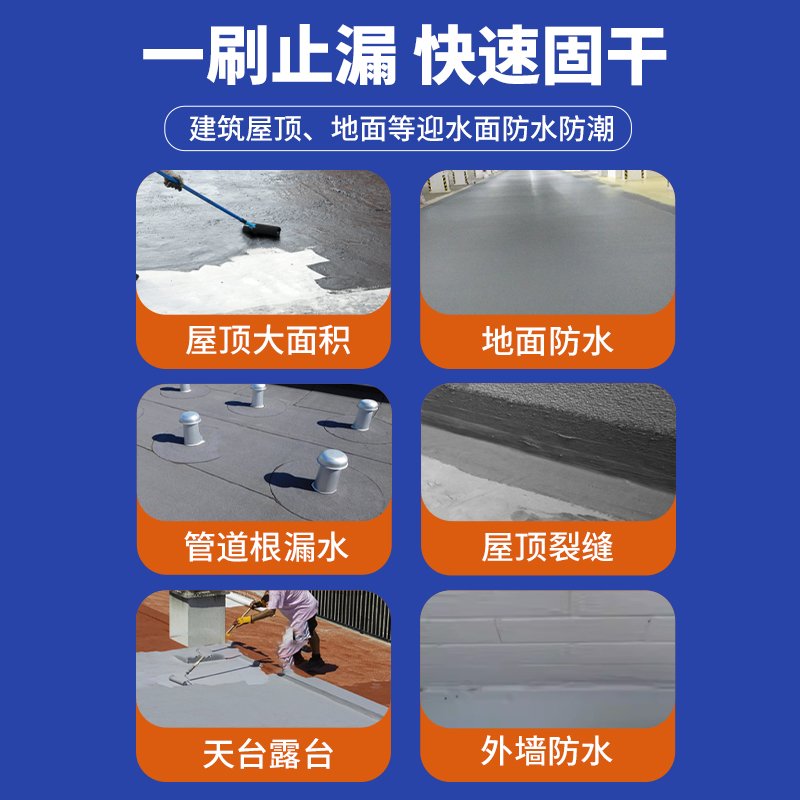 一刷止漏 快速固干

建筑屋顶、地面等迎水面防水防潮

屋顶大面积

地面防水

管道根漏水

屋顶裂缝

天台露台

外墙防水