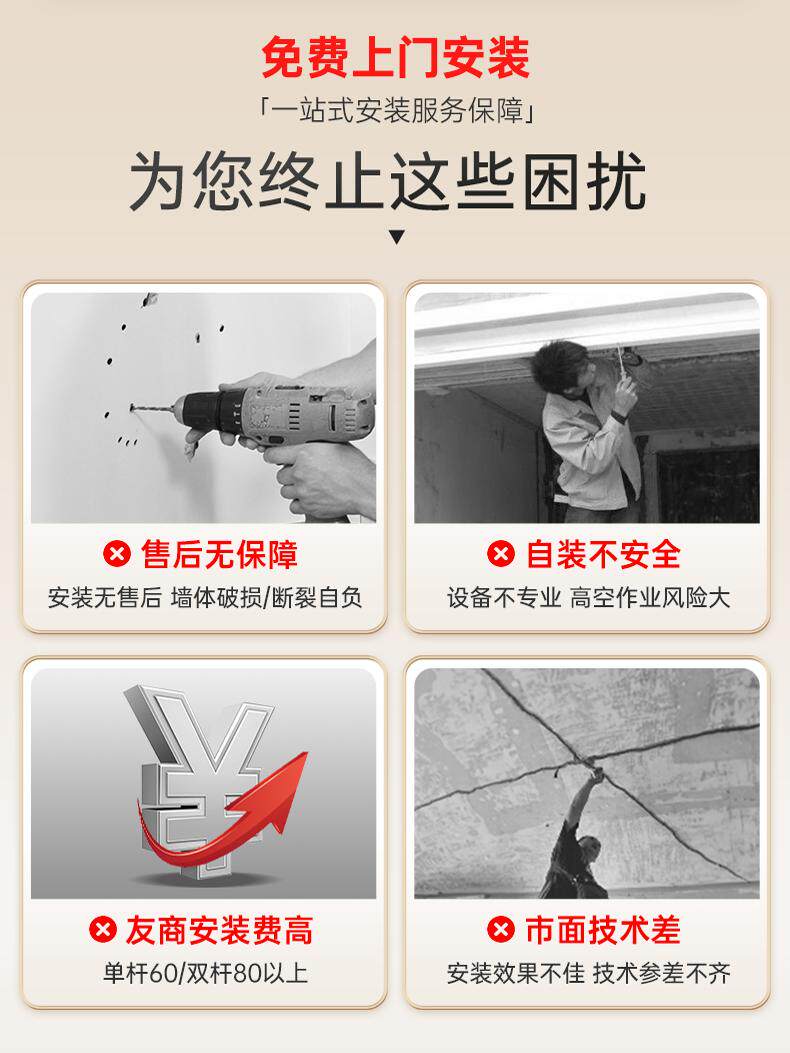 免费上门安装

「一站式安装服务保障」

为您终止这些困扰

售后无保障
安装无售后 墙体破损/断裂自负

自装不安全
设备不专业 高空作业风险大

友商安装费高
单杆60/双杆80以上

市面技术差
安装效果不佳 技术参差不齐