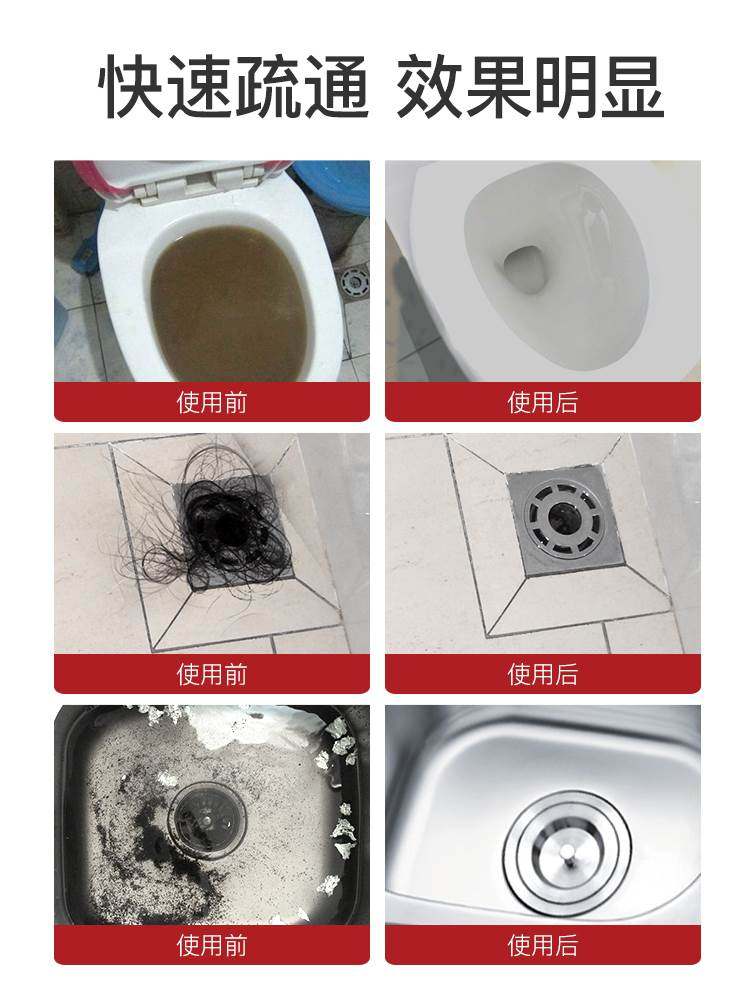 快速疏通 效果明显

使用前

使用后

使用前

使用后

使用前

使用后