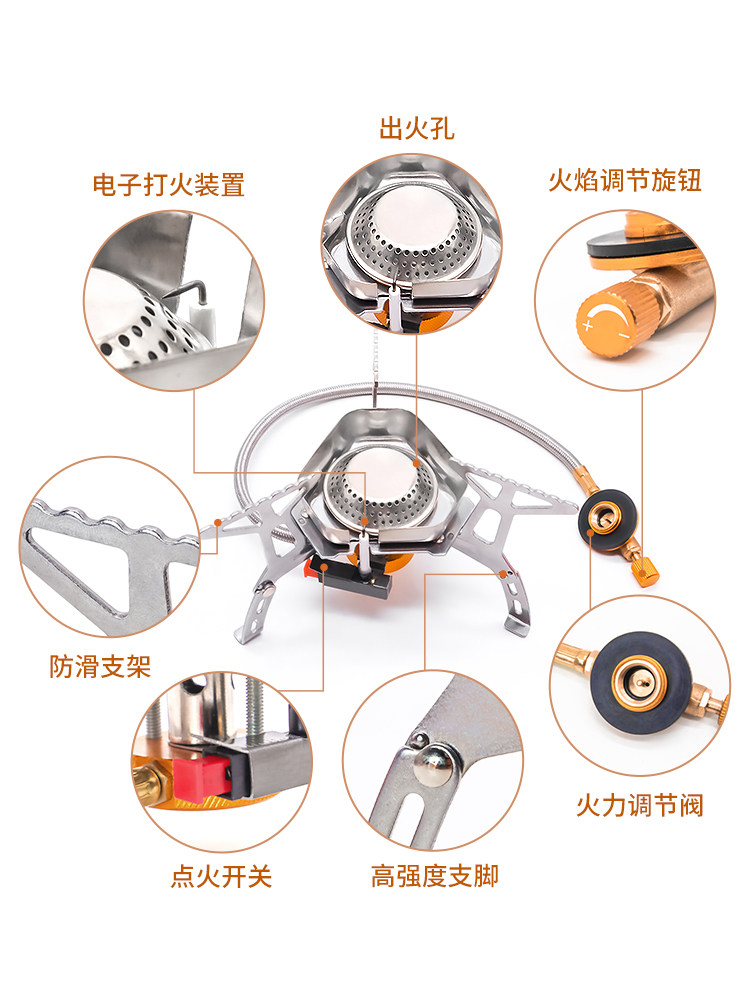 出火孔

电子打火装置

火焰调节旋钮

防滑支架

火力调节阀

点火开关

高强度支脚