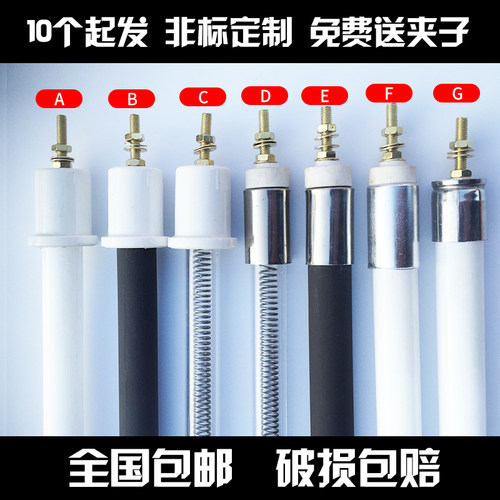 10个起发 非标定制 免费送夹子

A B C D E F G

全国包邮 破损包赔