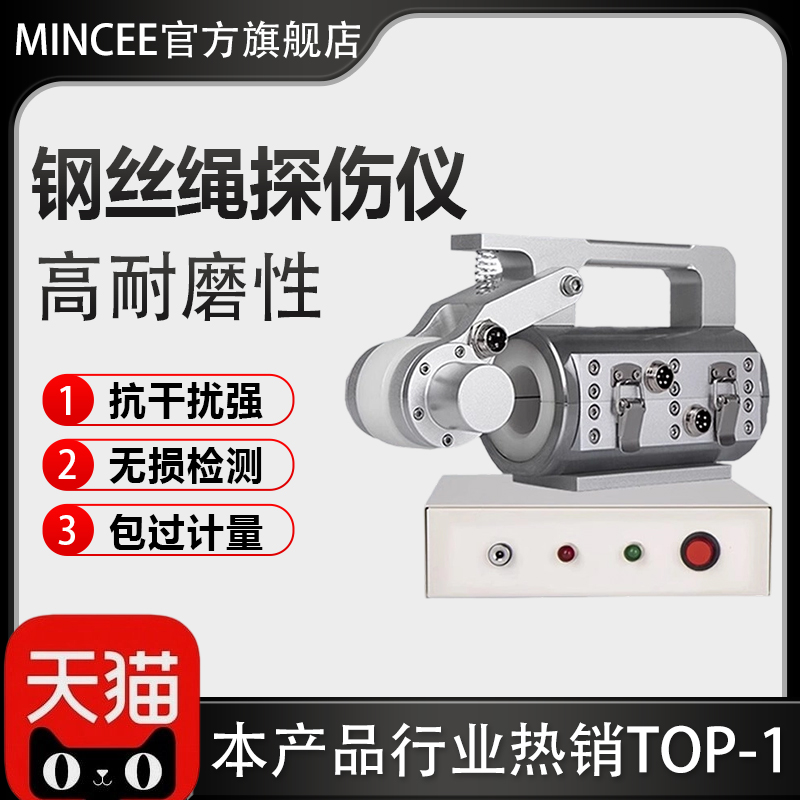 MINCEE官方旗舰店

钢丝绳探伤仪

高耐磨性

1 抗干扰强

2 无损检测

3 包过计量

天猫

本产品行业热销TOP-1