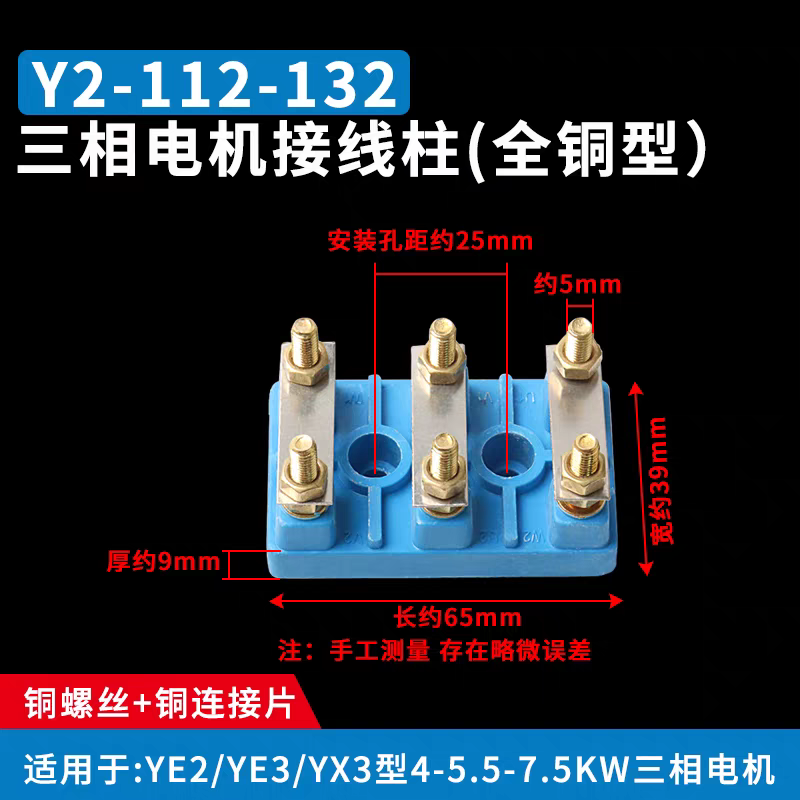 Y2-112-132
三相电机接线柱(全铜型)

安装孔距约25mm

约5mm

宽约39mm

厚约9mm

长约65mm

注：手工测量 存在略微误差

铜螺丝+铜连接片

适用于:YE2/YE3/YX3型4-5.5-7.5KW三相电机