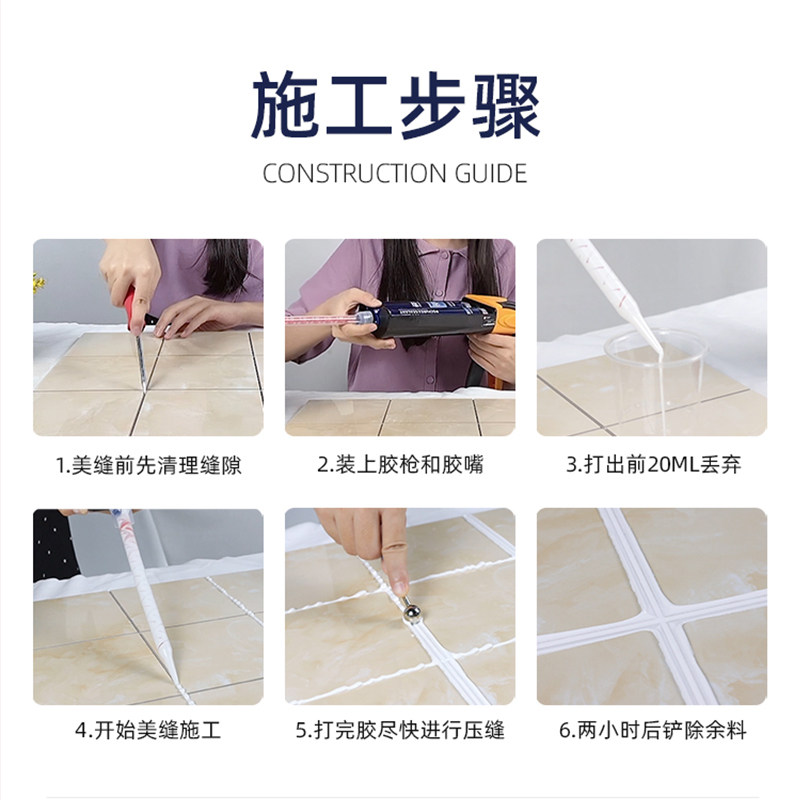 施工步骤

CONSTRUCTION GUIDE

1.美缝前先清理缝隙

2.装上胶枪和胶嘴

3.打出前20ML丢弃

4.开始美缝施工

5.打完胶尽快进行压缝

6.两小时后铲除余料