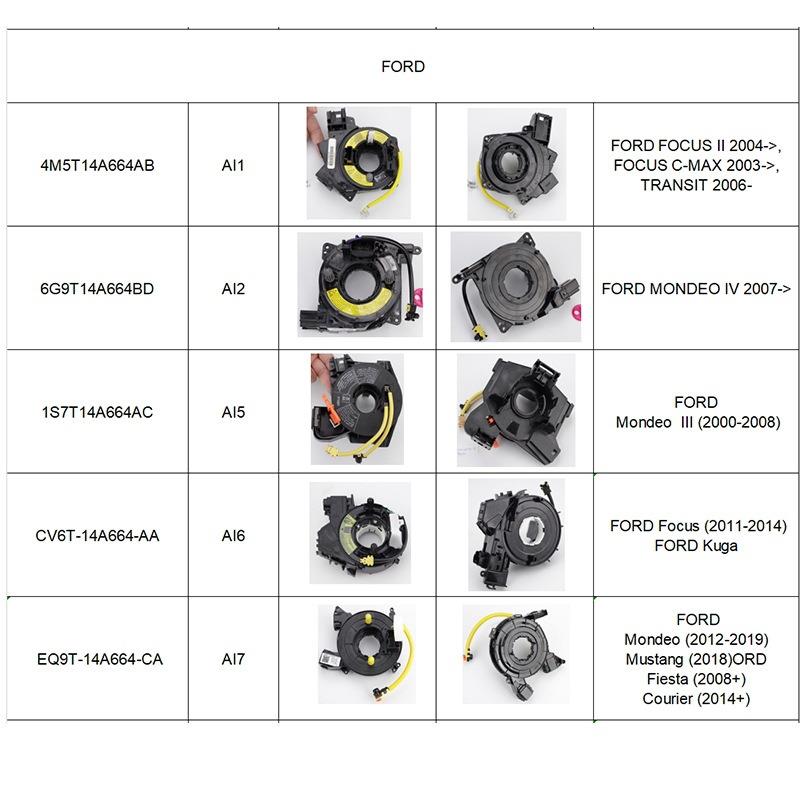 | FORD | | | | |
|---|---|---|---|---|
| 4M5T14A664AB | AI1 | | | FORD FOCUS II 2004->, FOCUS C-MAX 2003->, TRANSIT 2006- |
| 6G9T14A664BD | AI2 | | | FORD MONDEO IV 2007-> |
| 1S7T14A664AC | AI5 | | | FORD Mondeo III (2000-2008) |
| CV6T-14A664-AA | AI6 | | | FORD Focus (2011-2014) FORD Kuga |
| EQ9T-14A664-CA | AI7 | | | FORD Mondeo (2012-2019) Mustang (2018)ORD Fiesta (2008+) Courier (2014+) |