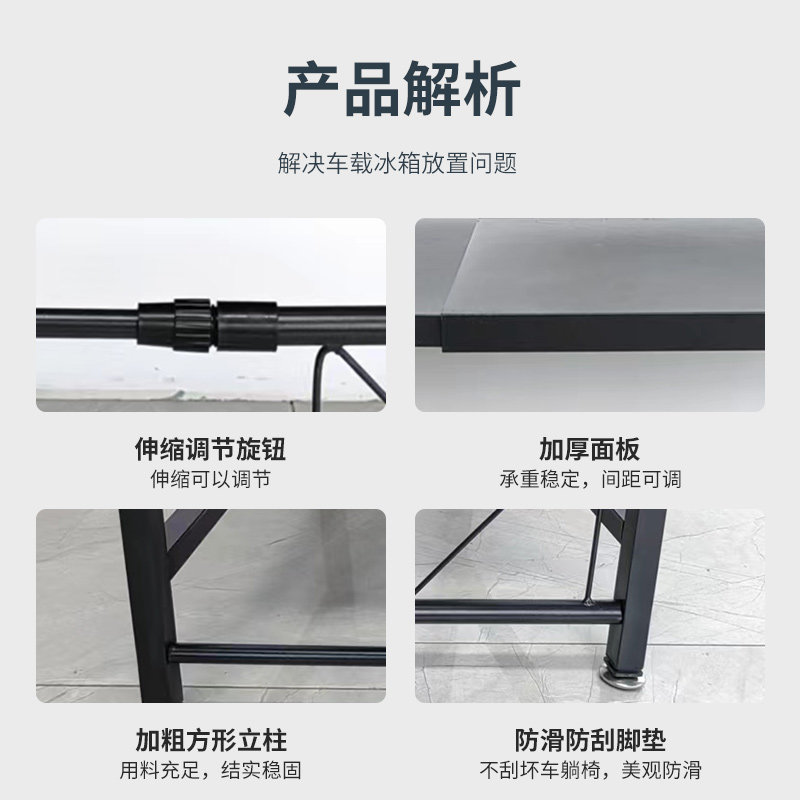 产品解析

解决车载冰箱放置问题

伸缩调节旋钮
伸缩可以调节

加厚面板
承重稳定，间距可调

加粗方形立柱
用料充足，结实稳固

防滑防刮脚垫
不刮坏车躺椅，美观防滑