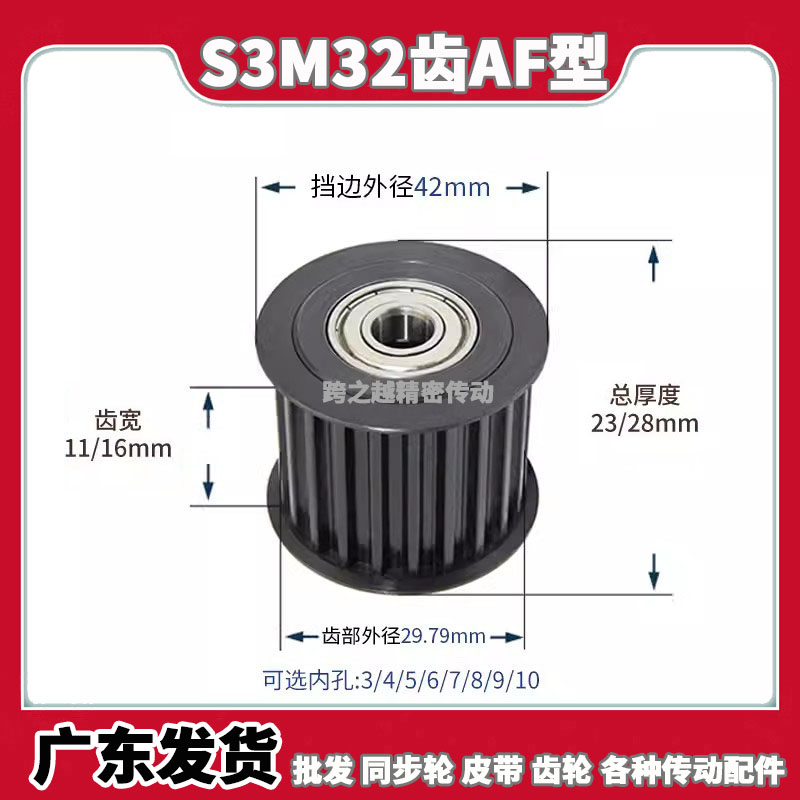 S3M32齿AF型

挡边外径42mm

跨之越精密传动

齿宽
11/16mm

总厚度
23/28mm

齿部外径29.79mm

可选内孔:3/4/5/6/7/8/9/10

广东发货 批发 同步轮 皮带 齿轮 各种传动配件