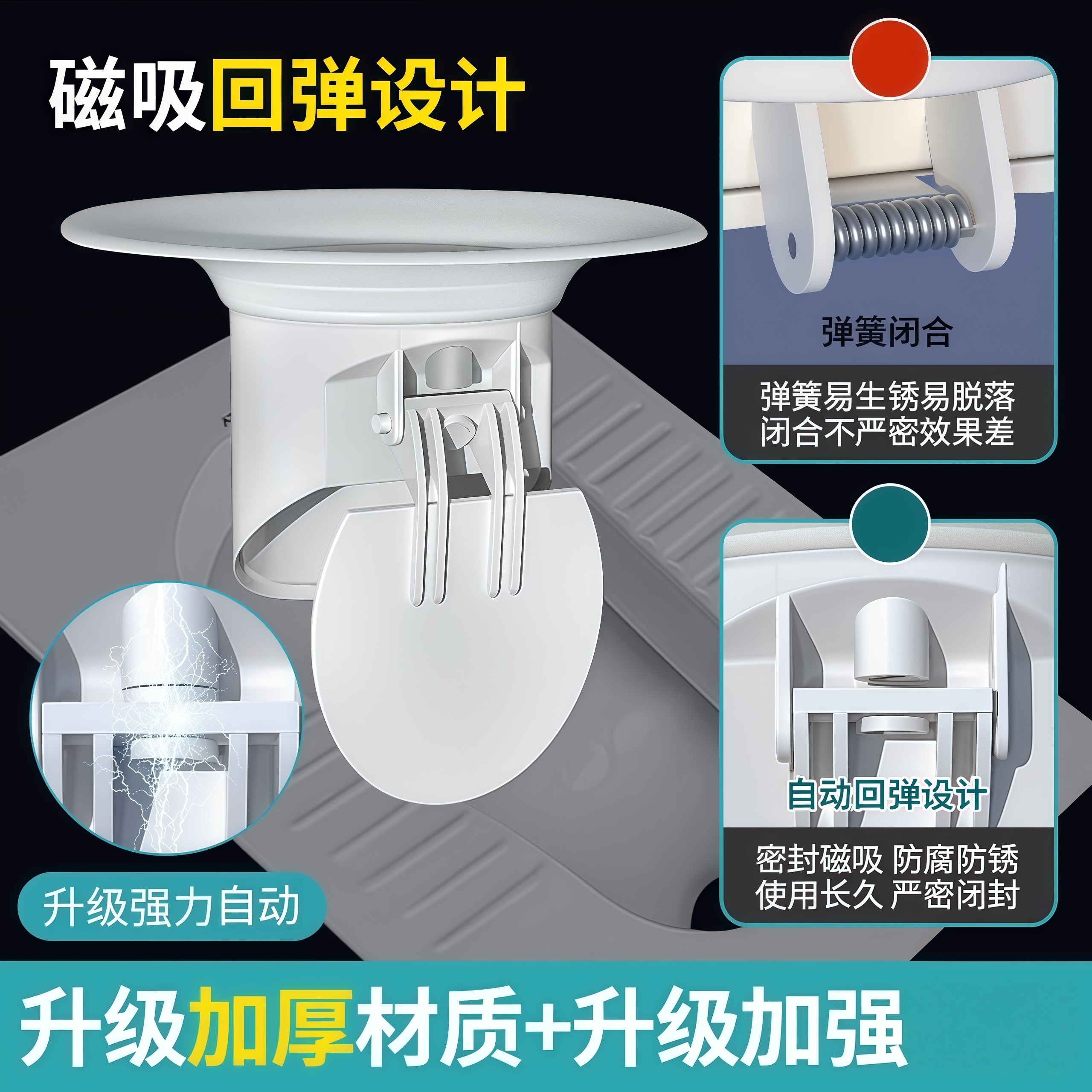 磁吸回弹设计

弹簧闭合

弹簧易生锈易脱落
闭合不严密效果差

自动回弹设计

密封磁吸 防腐防锈
使用长久 严密闭封

升级强力自动

升级加厚材质+升级加强