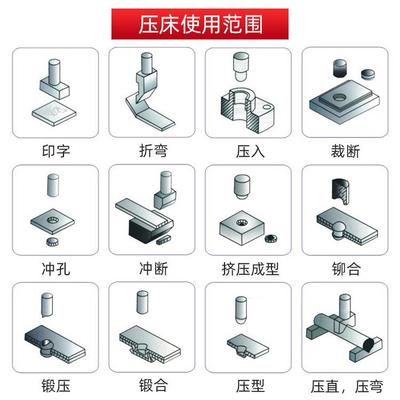 压床使用范围

印字

折弯

压入

裁断

冲孔

冲断

挤压成型

铆合

锻压

锻合

压型

压直，压弯