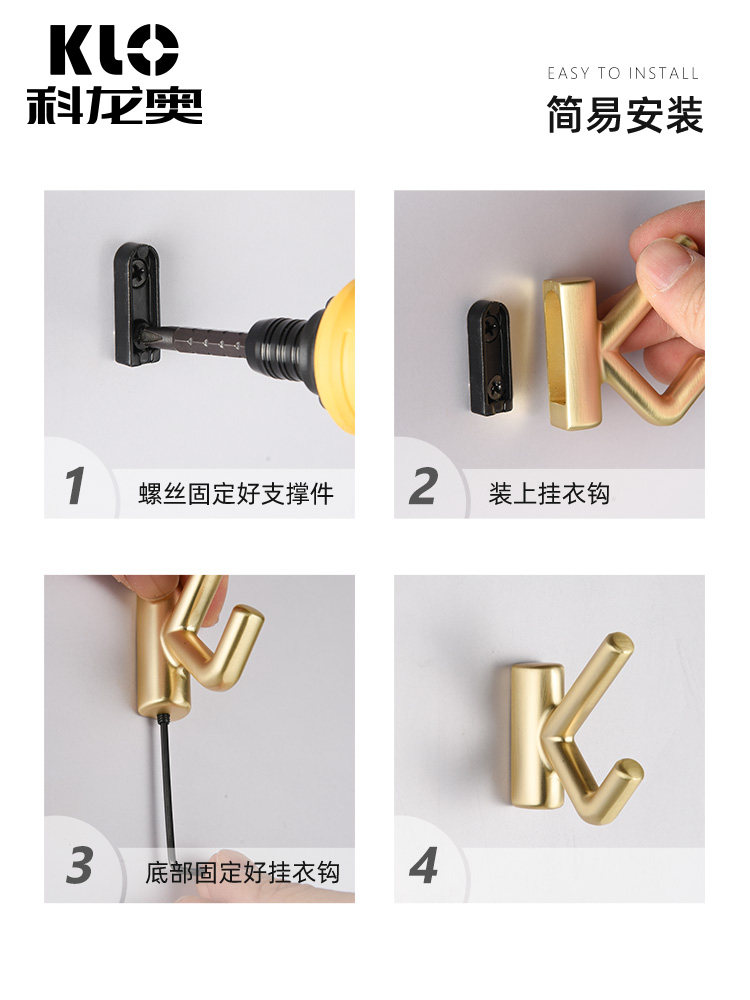 KLO
科龙奥

EASY TO INSTALL
简易安装

1 螺丝固定好支撑件

2 装上挂衣钩

3 底部固定好挂衣钩

4