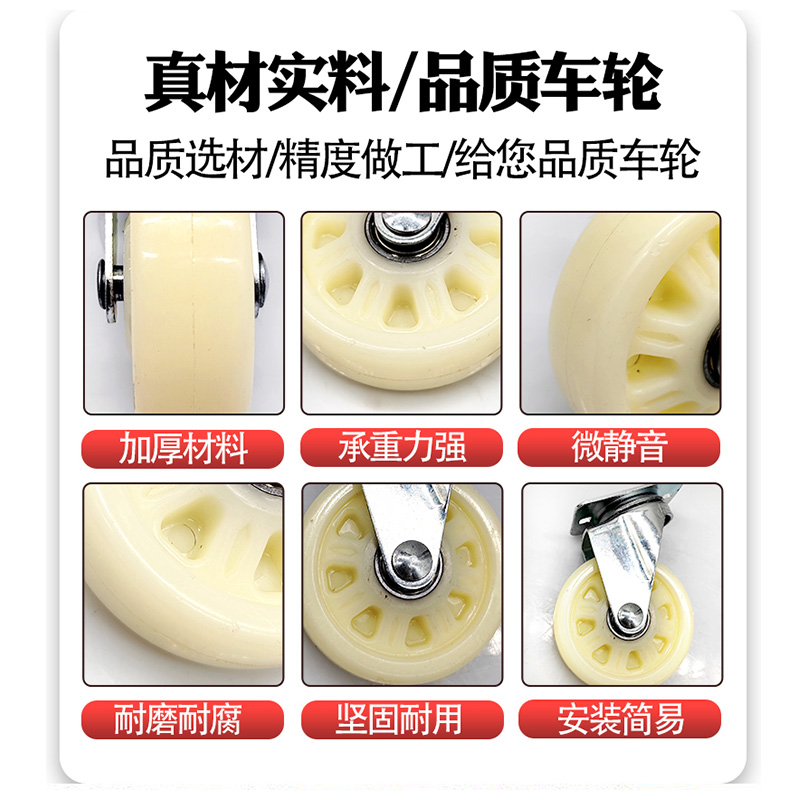 真材实料/品质车轮

品质选材/精度做工/给您品质车轮

加厚材料

承重力强

微静音

耐磨耐腐

坚固耐用

安装简易