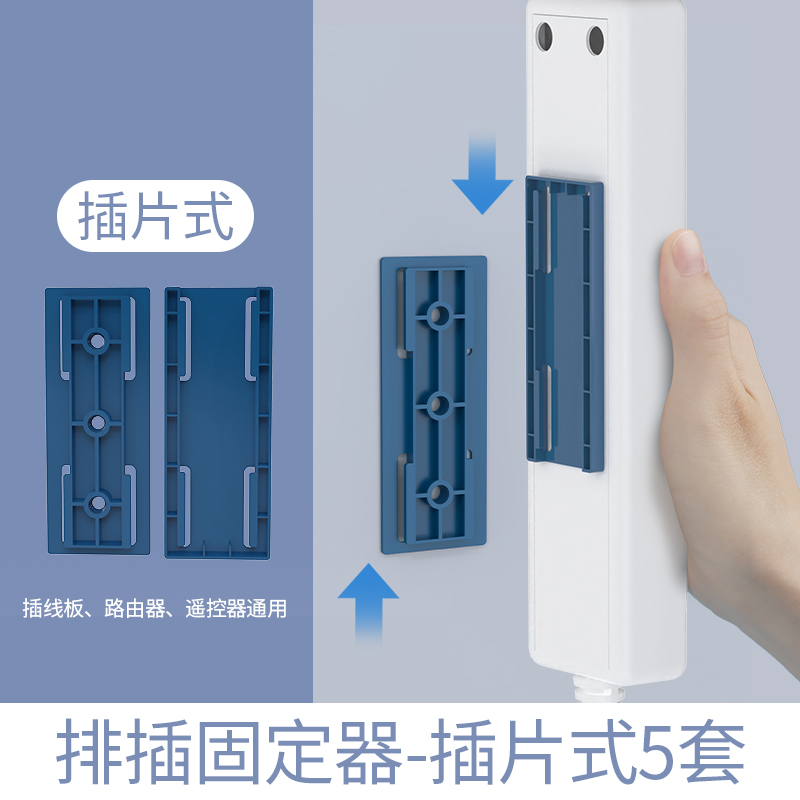 插片式

插线板、路由器、遥控器通用

排插固定器-插片式5套