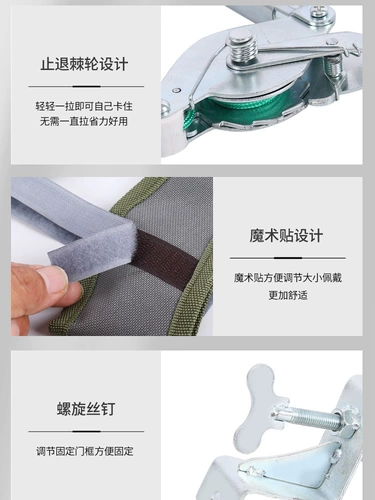 止退棘轮设计

轻轻一拉即可自己卡住
无需一直拉省力好用

魔术贴设计

魔术贴方便调节大小佩戴
更加舒适

螺旋丝钉

调节固定门框方便固定