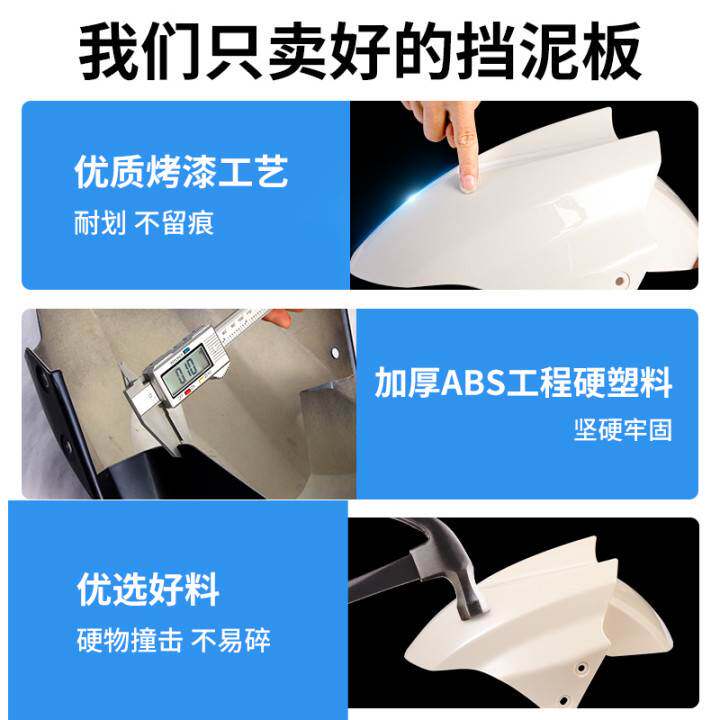 我们只卖好的挡泥板

优质烤漆工艺
耐划 不留痕

0.10

加厚ABS工程硬塑料
坚硬牢固

优选好料
硬物撞击 不易碎