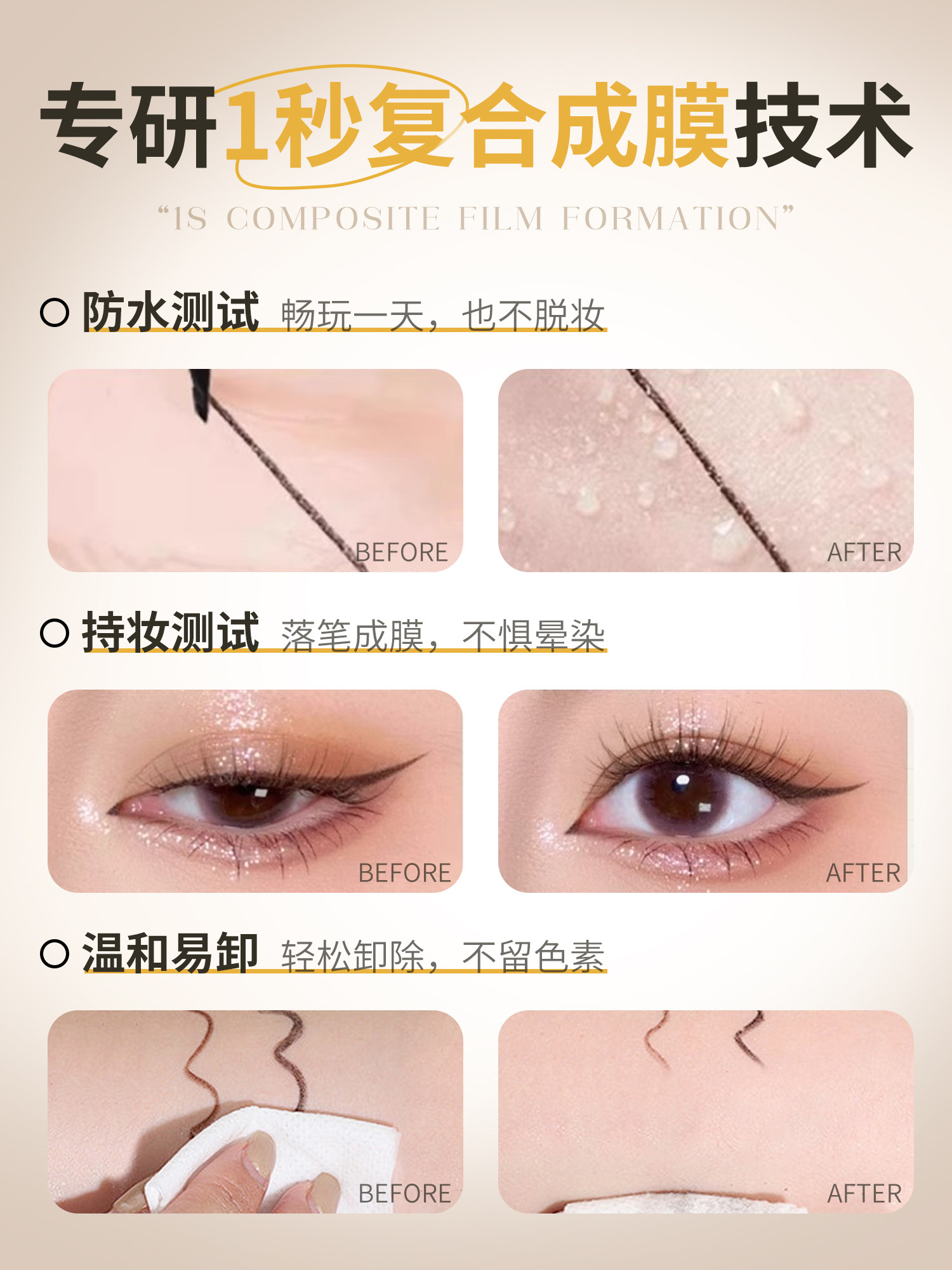 专研1秒复合成膜技术

“1S COMPOSITE FILM FORMATION”

防水测试 畅玩一天，也不脱妆

BEFORE

AFTER

持妆测试 落笔成膜，不惧晕染

BEFORE

AFTER

温和易卸 轻松卸除，不留色素

BEFORE

AFTER