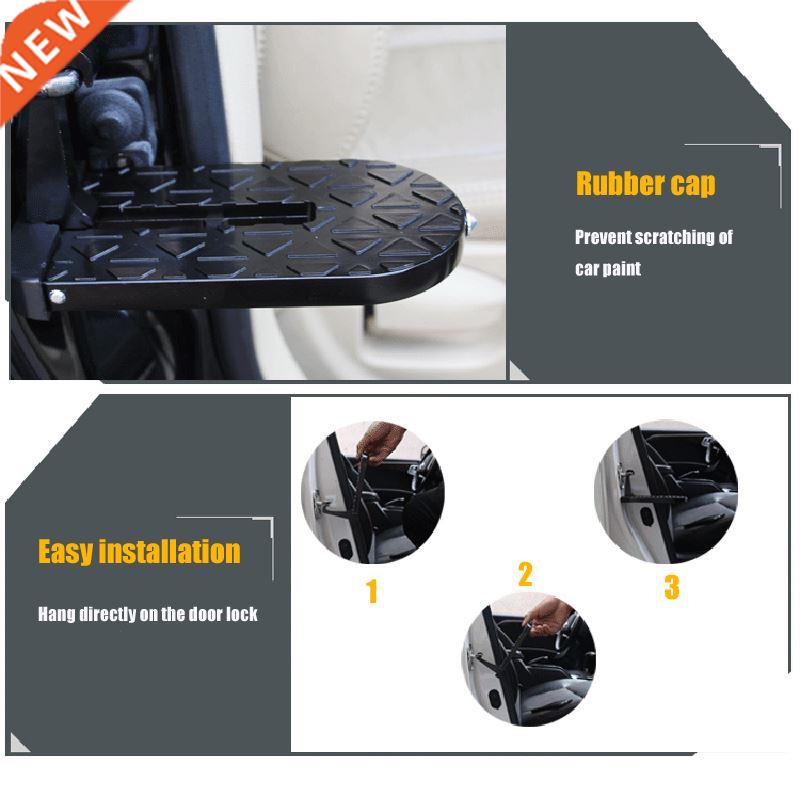 NEW

Rubber cap

Prevent scratching of car paint

Easy installation

Hang directly on the door lock

1

2

3